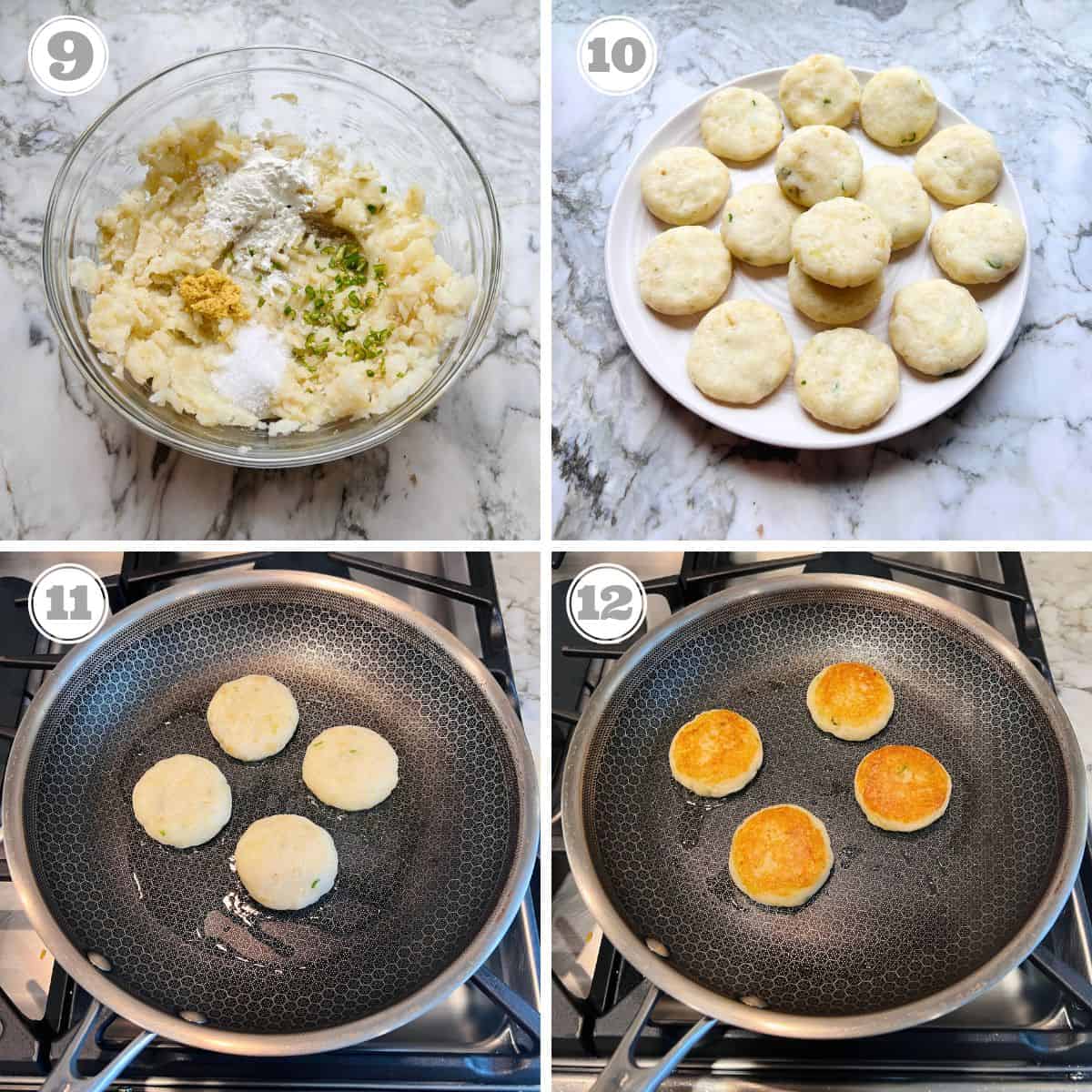 9

10

11

12