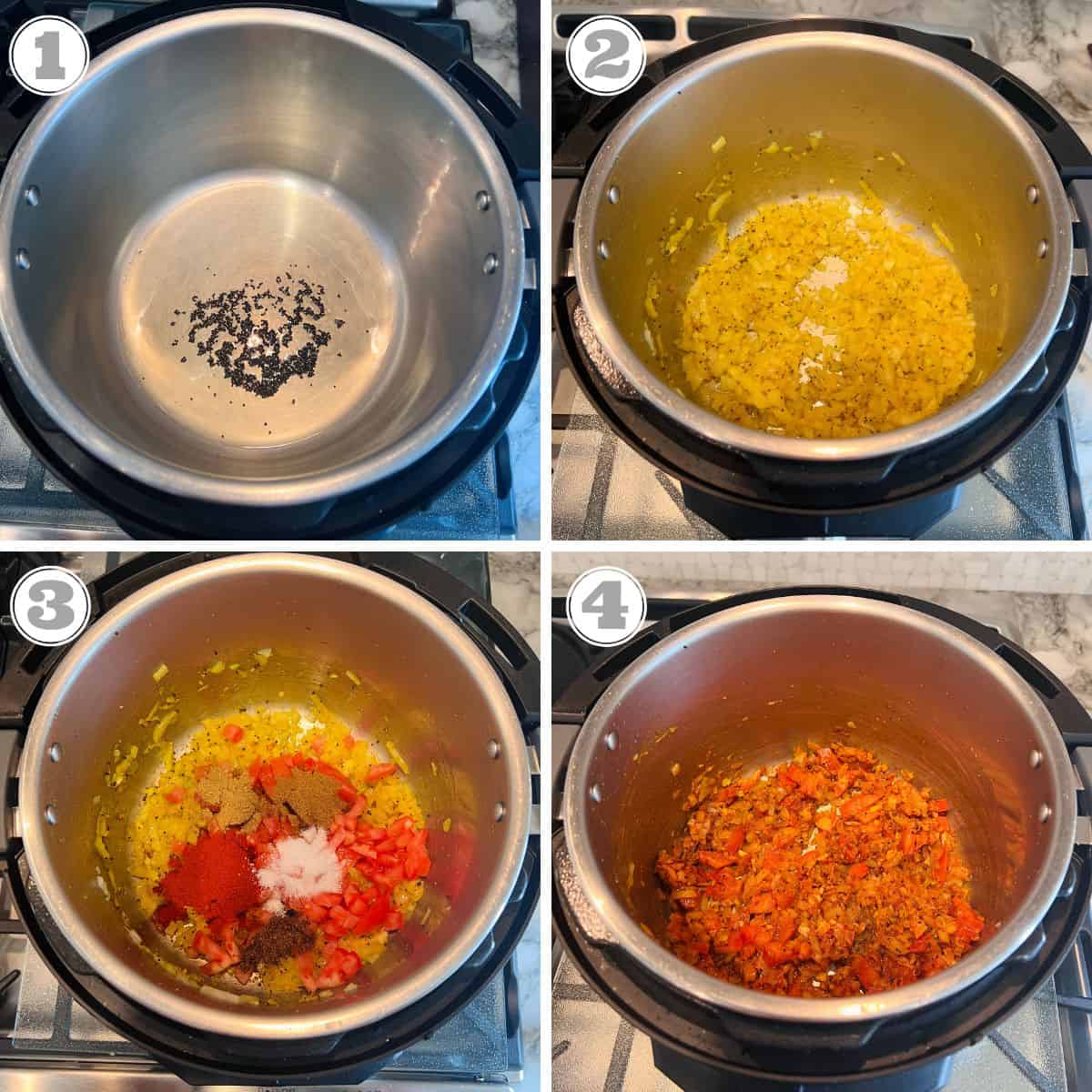 1

2

3

4