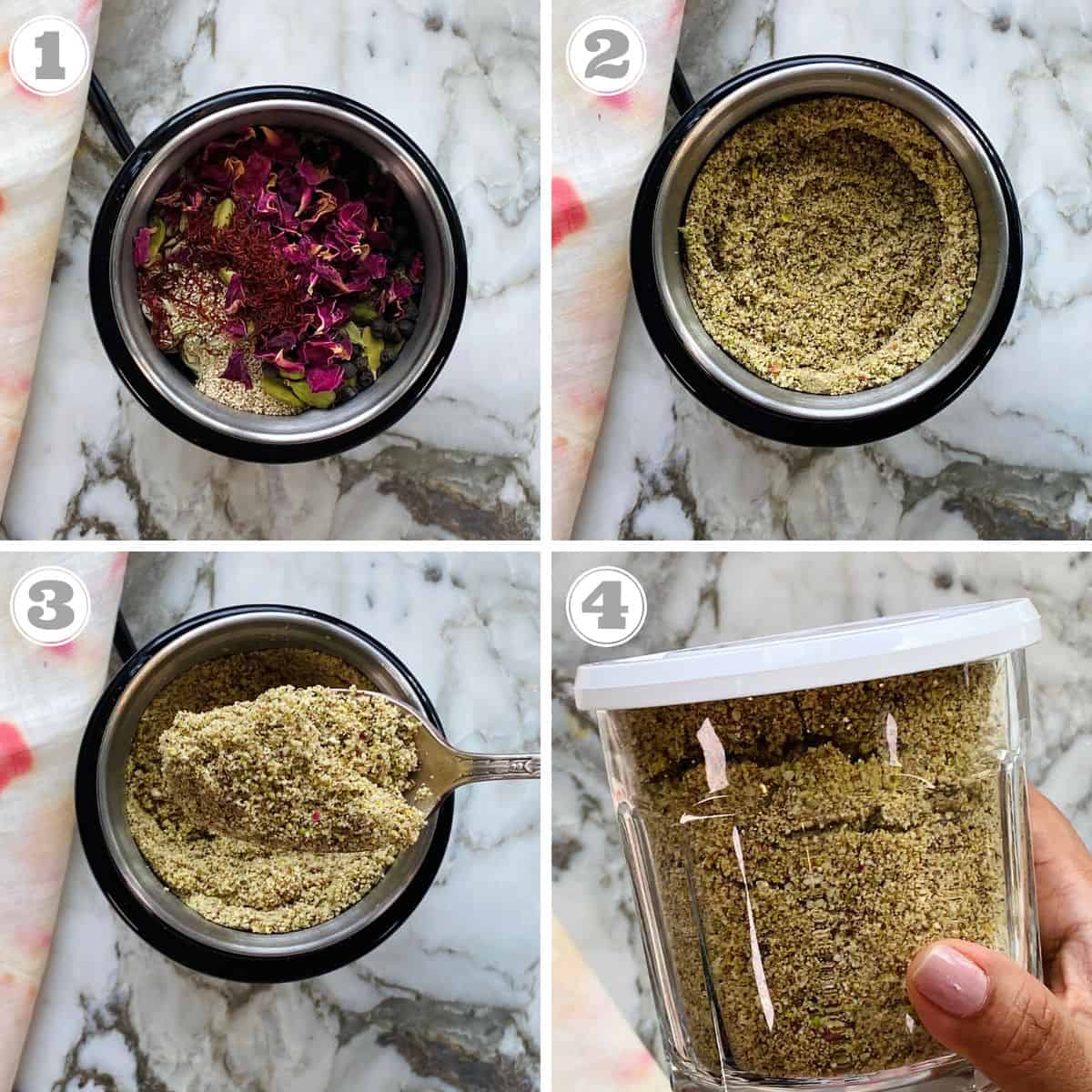 1

2

3

4