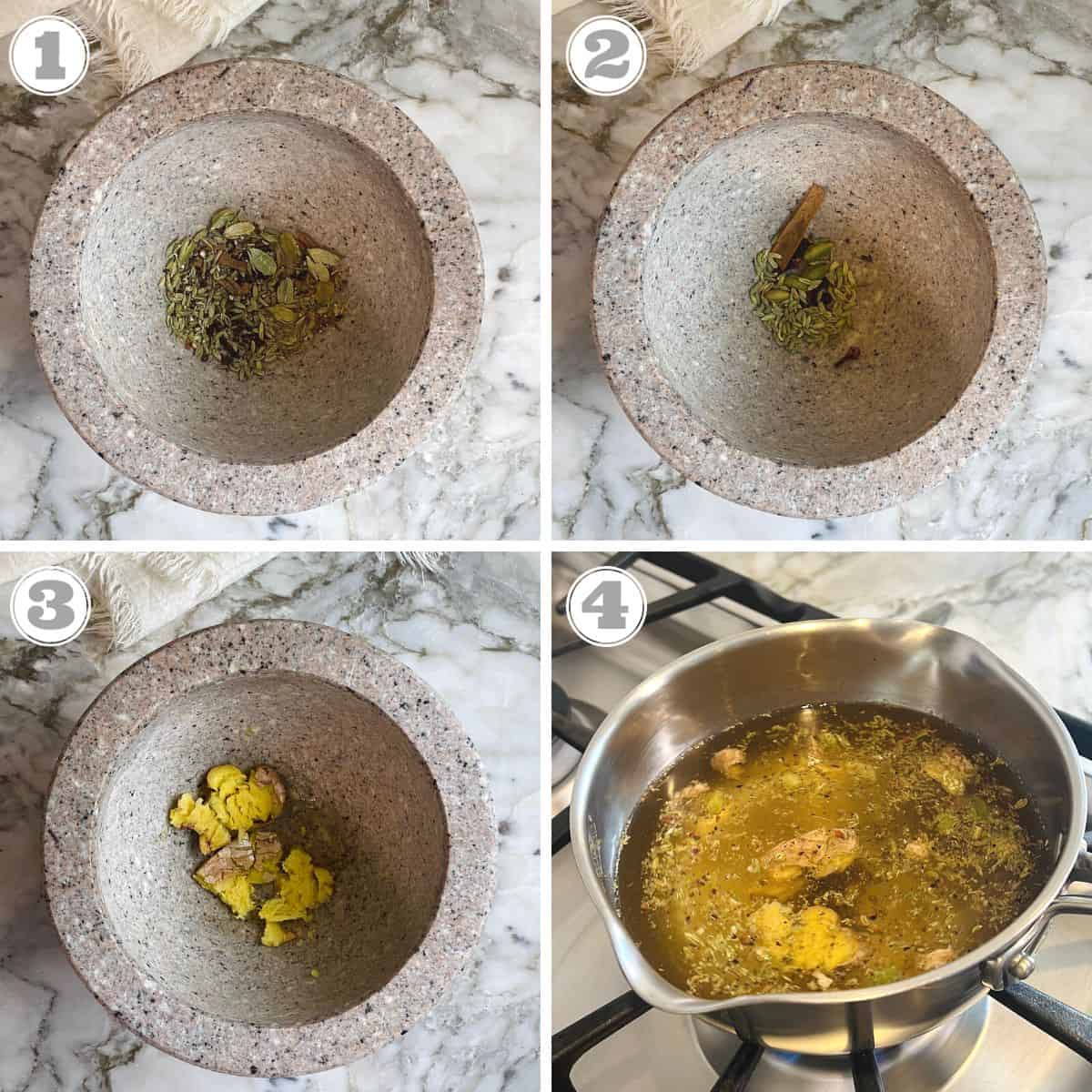 1

2

3

4