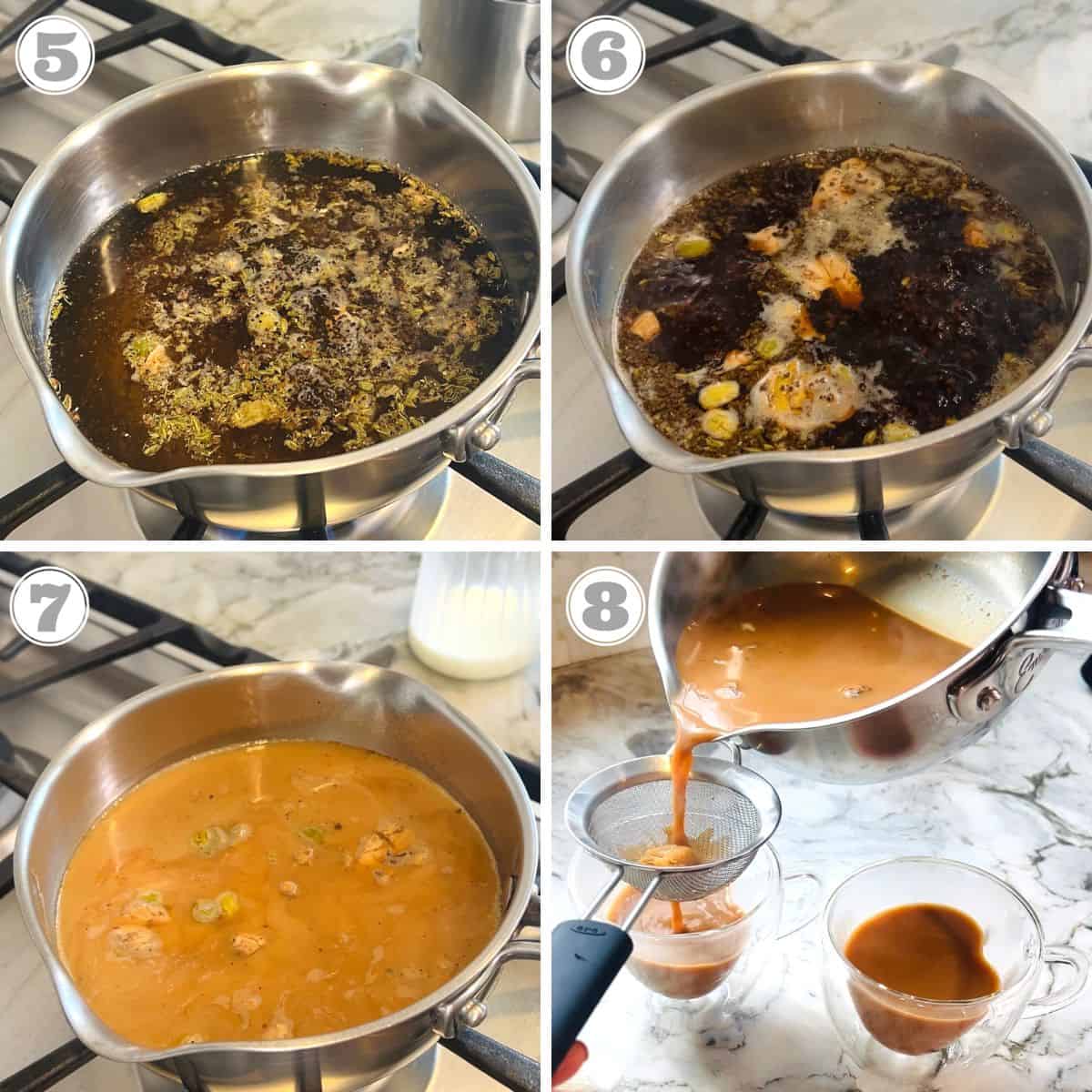 5

6

7

8