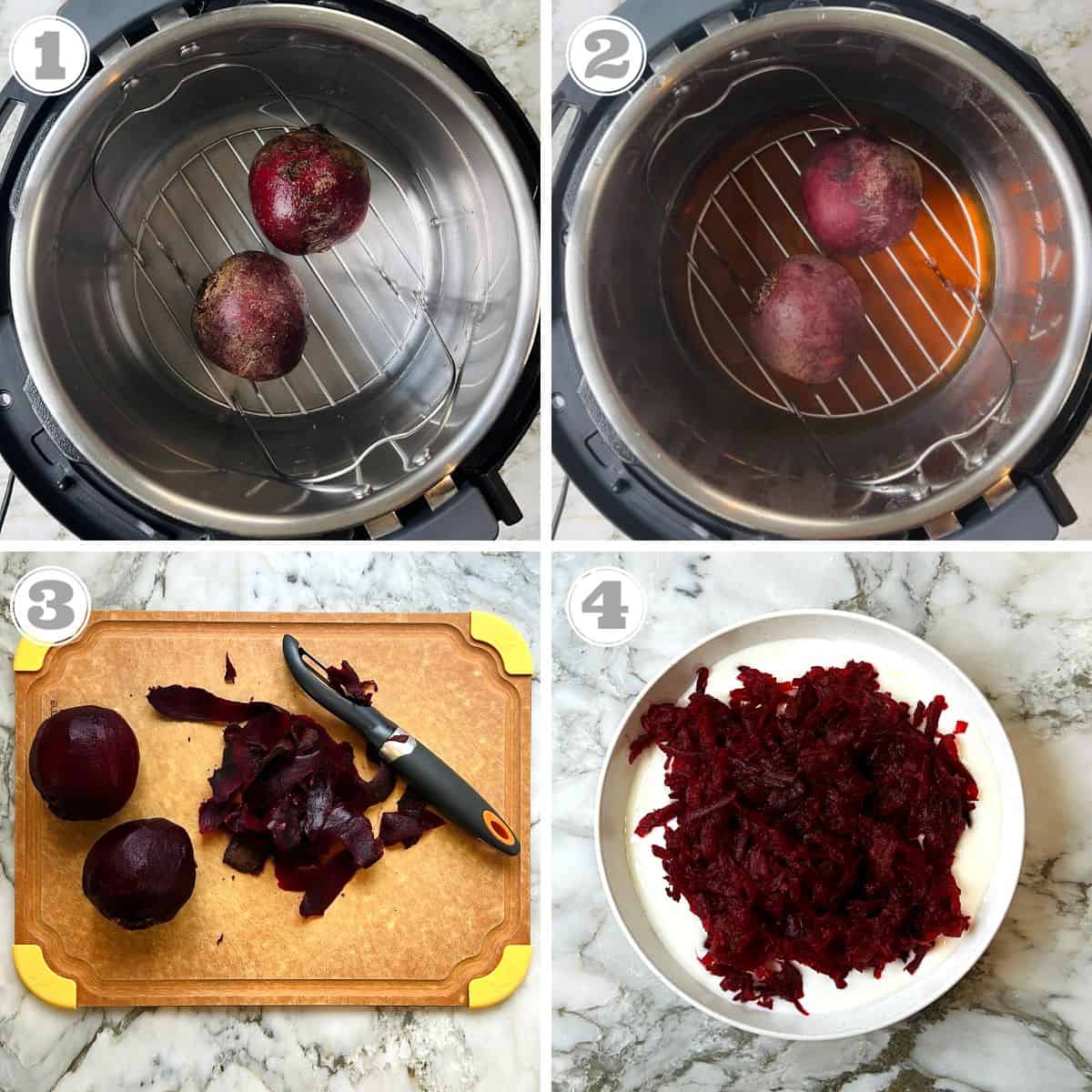 1

2

3

4