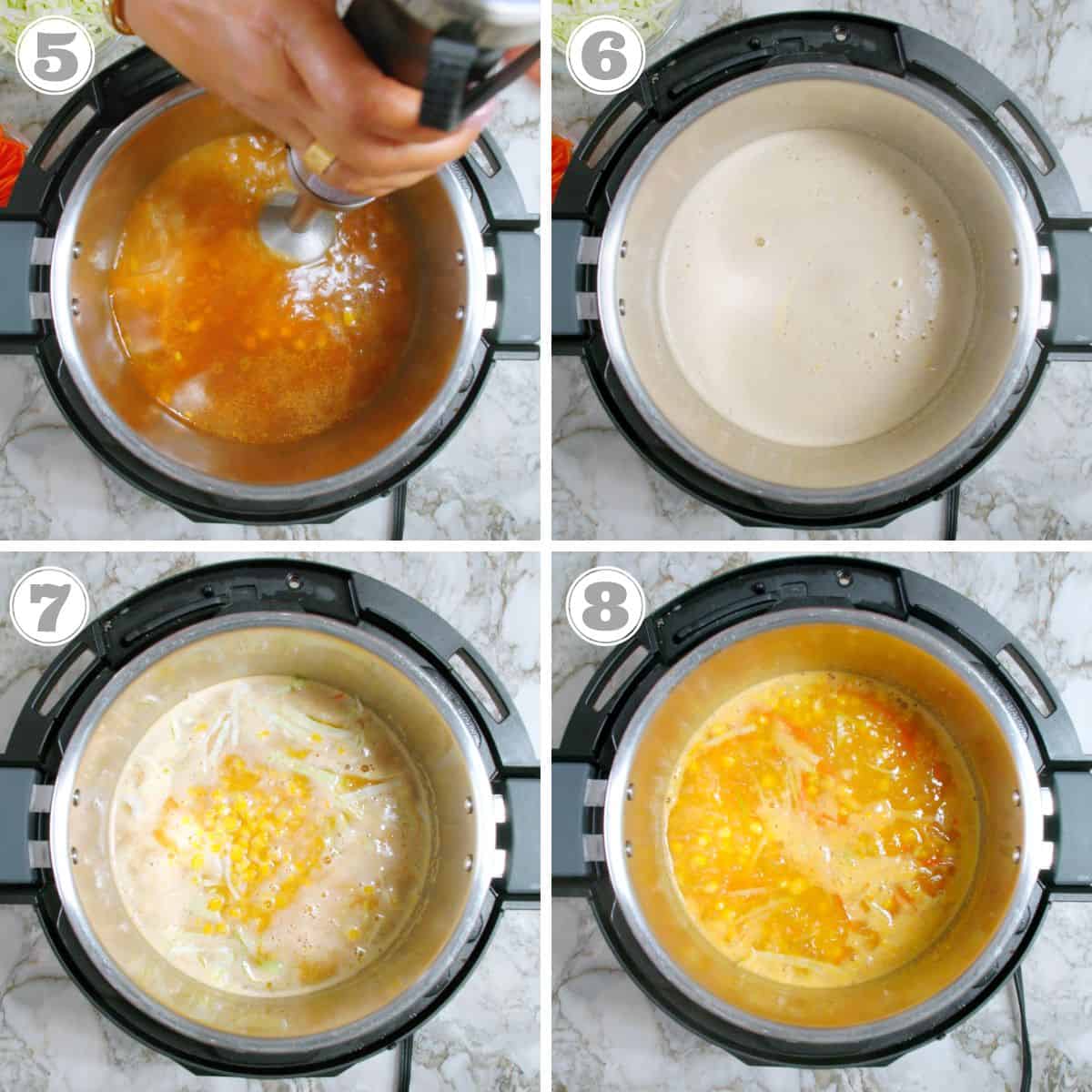 5

6

7

8