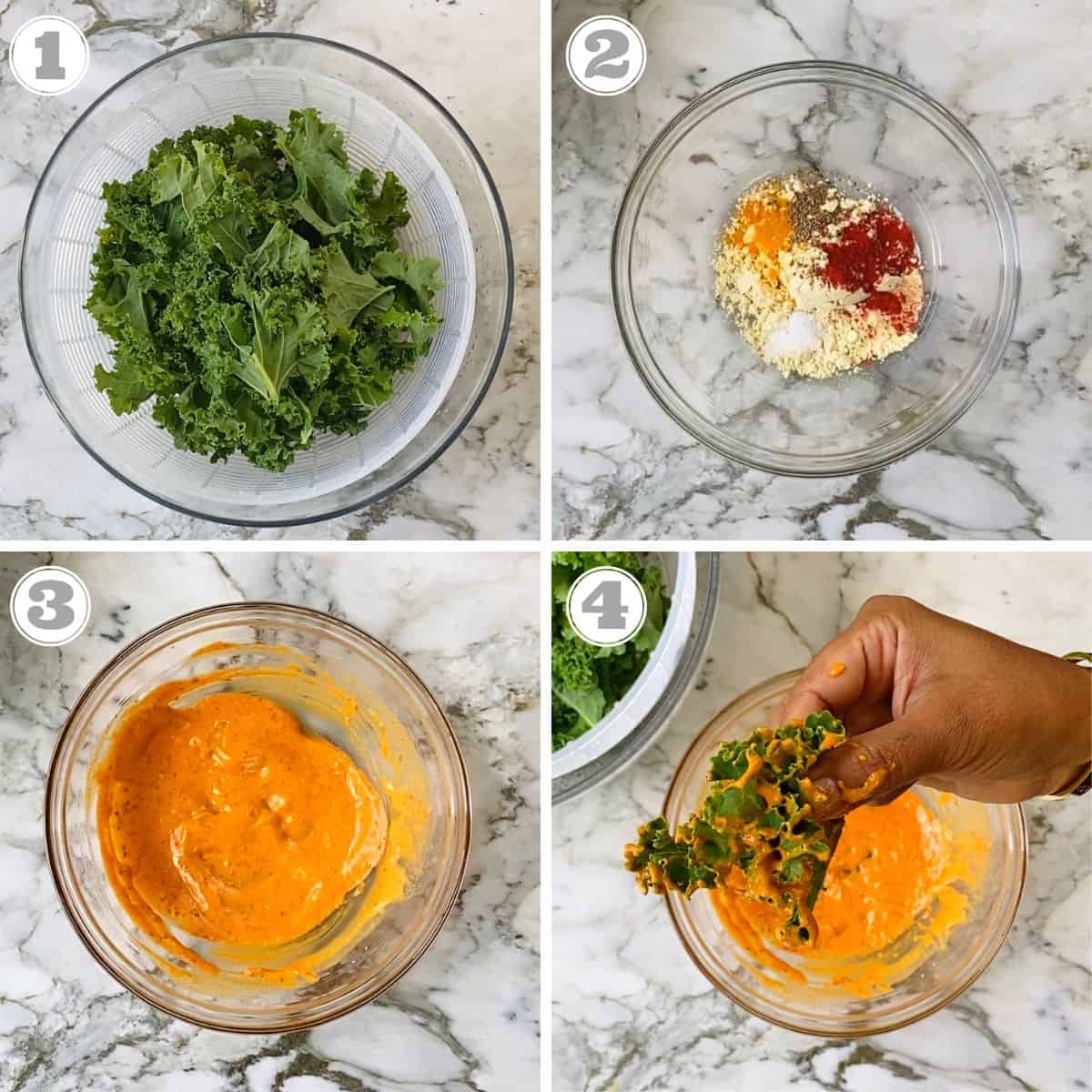 1

2

3

4