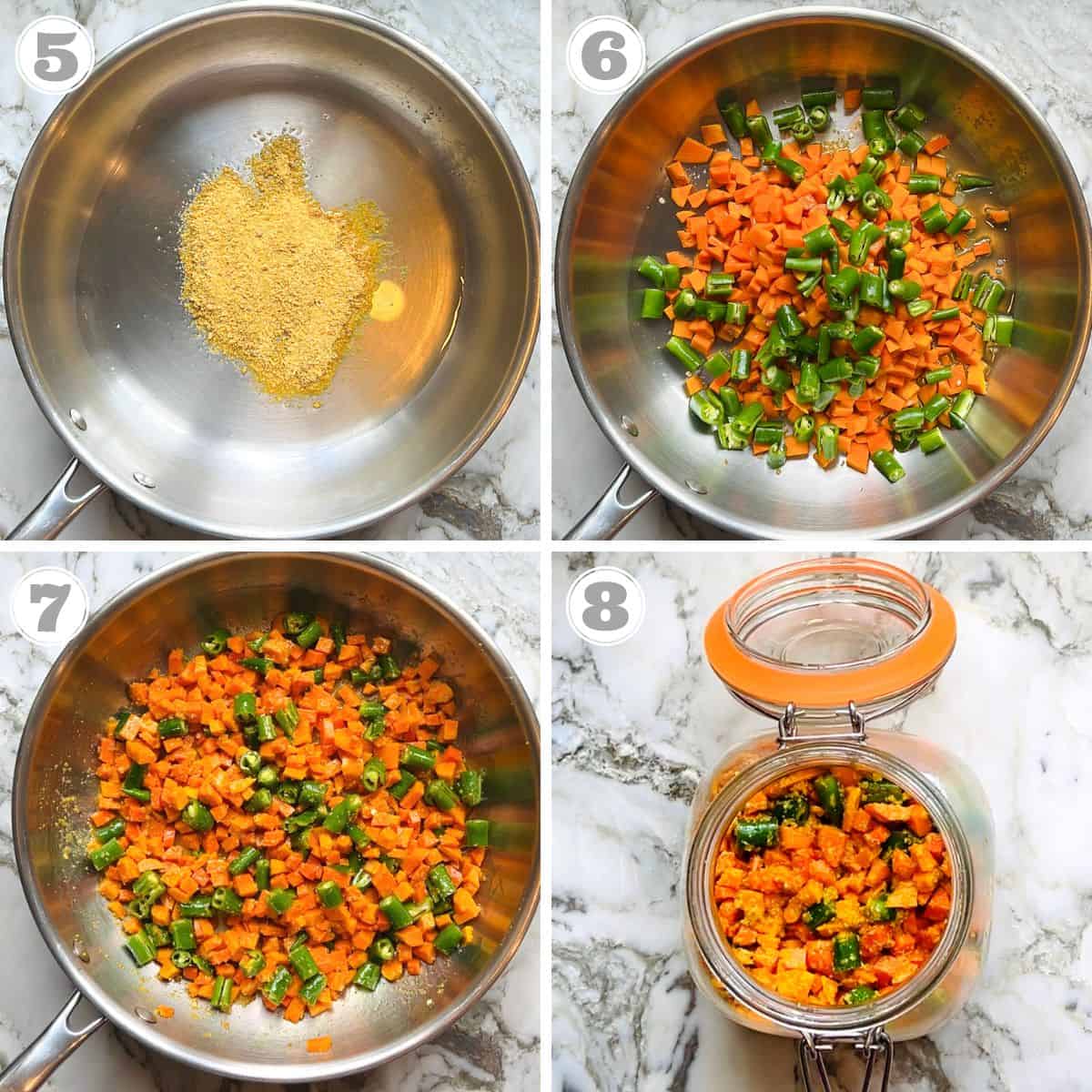 5
6
7
8