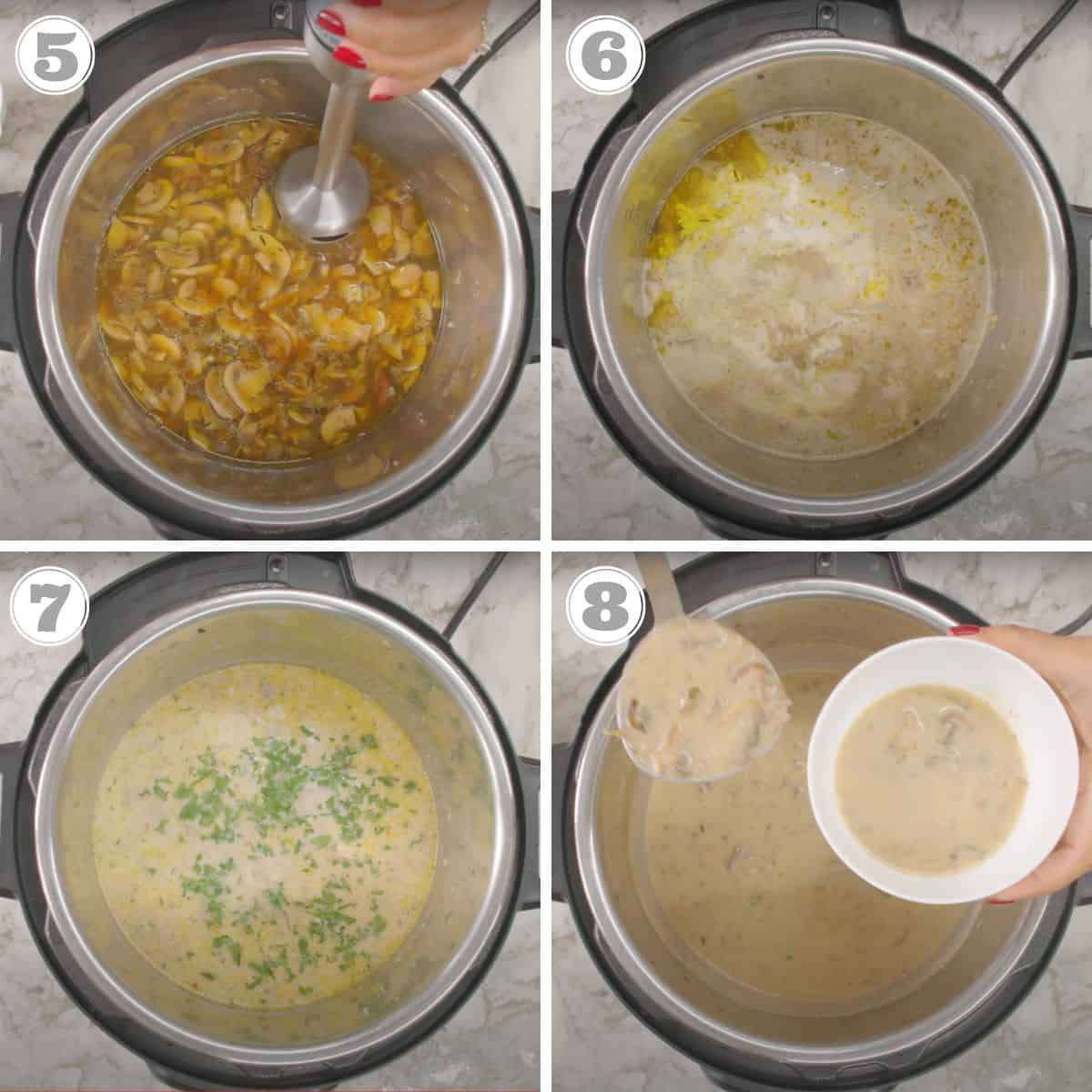 5
6
7
8