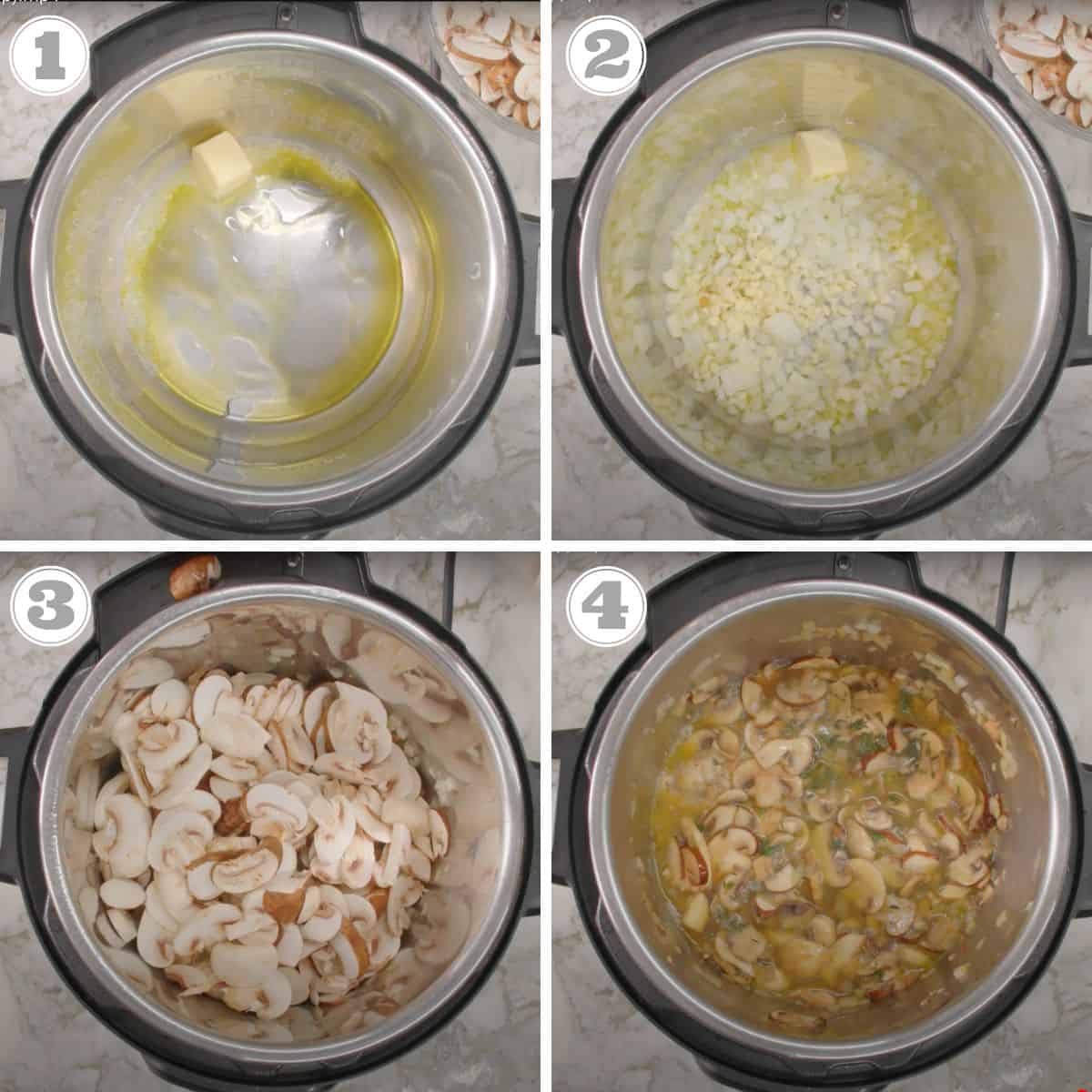 1

2

3

4