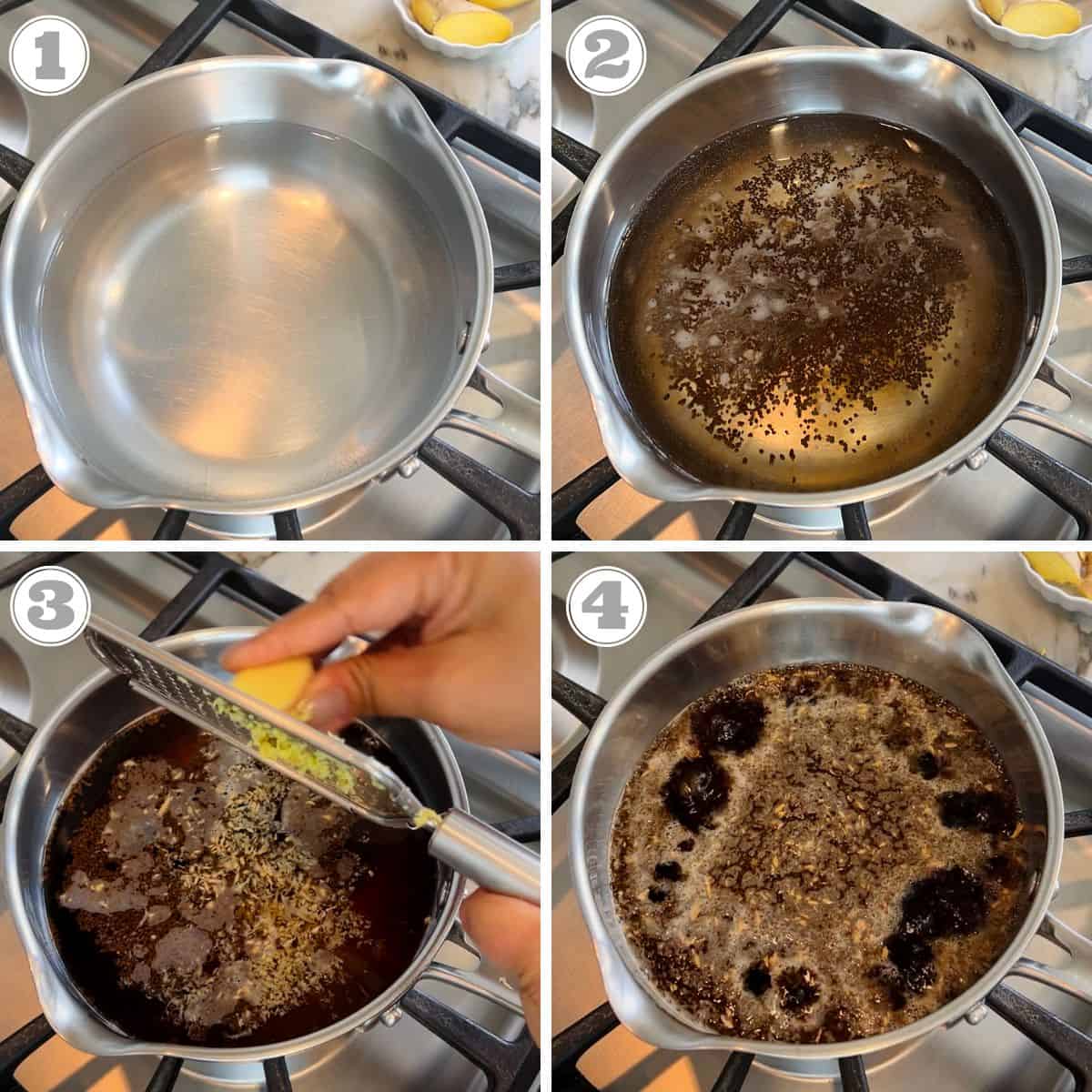 1

2

3

4