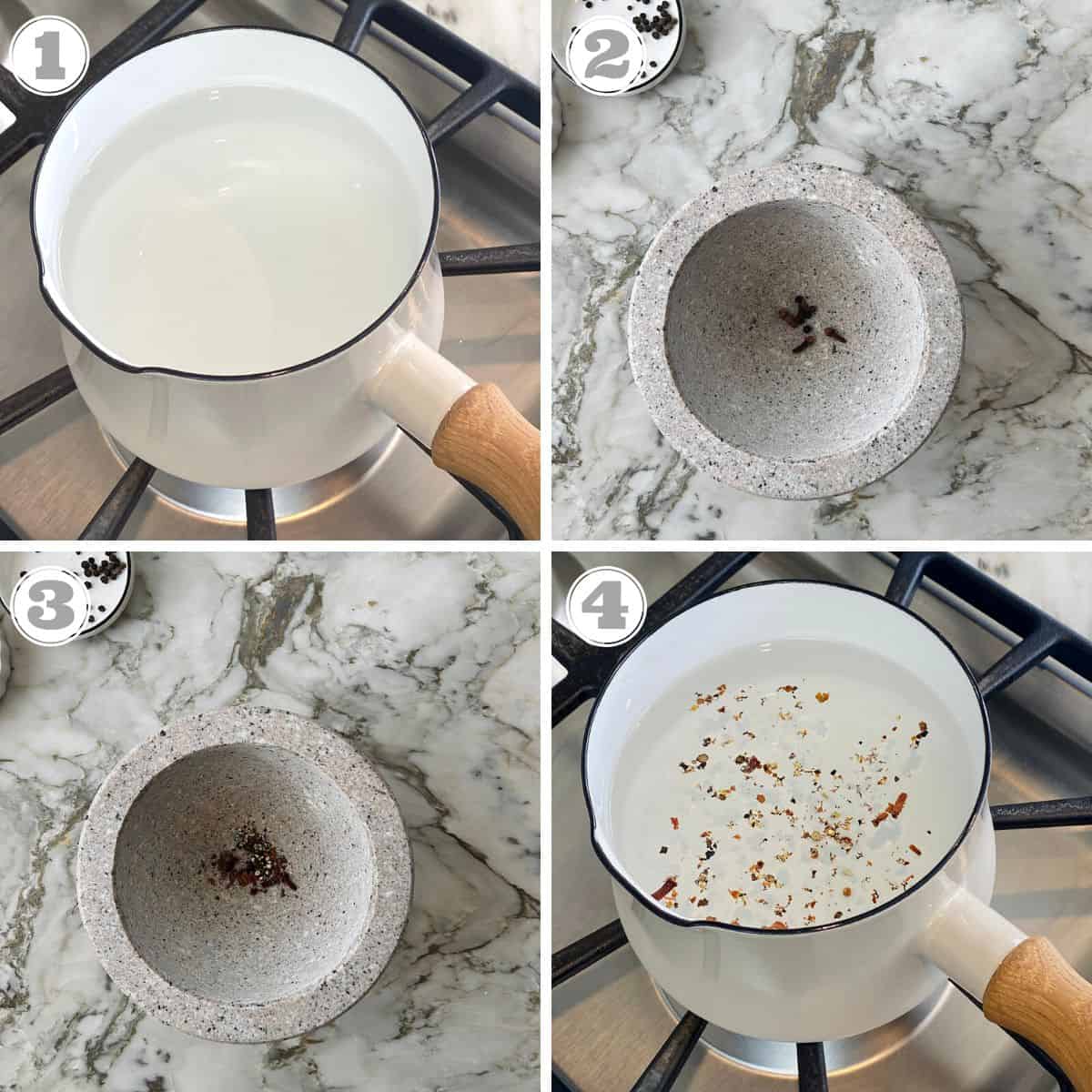 1

2

3

4