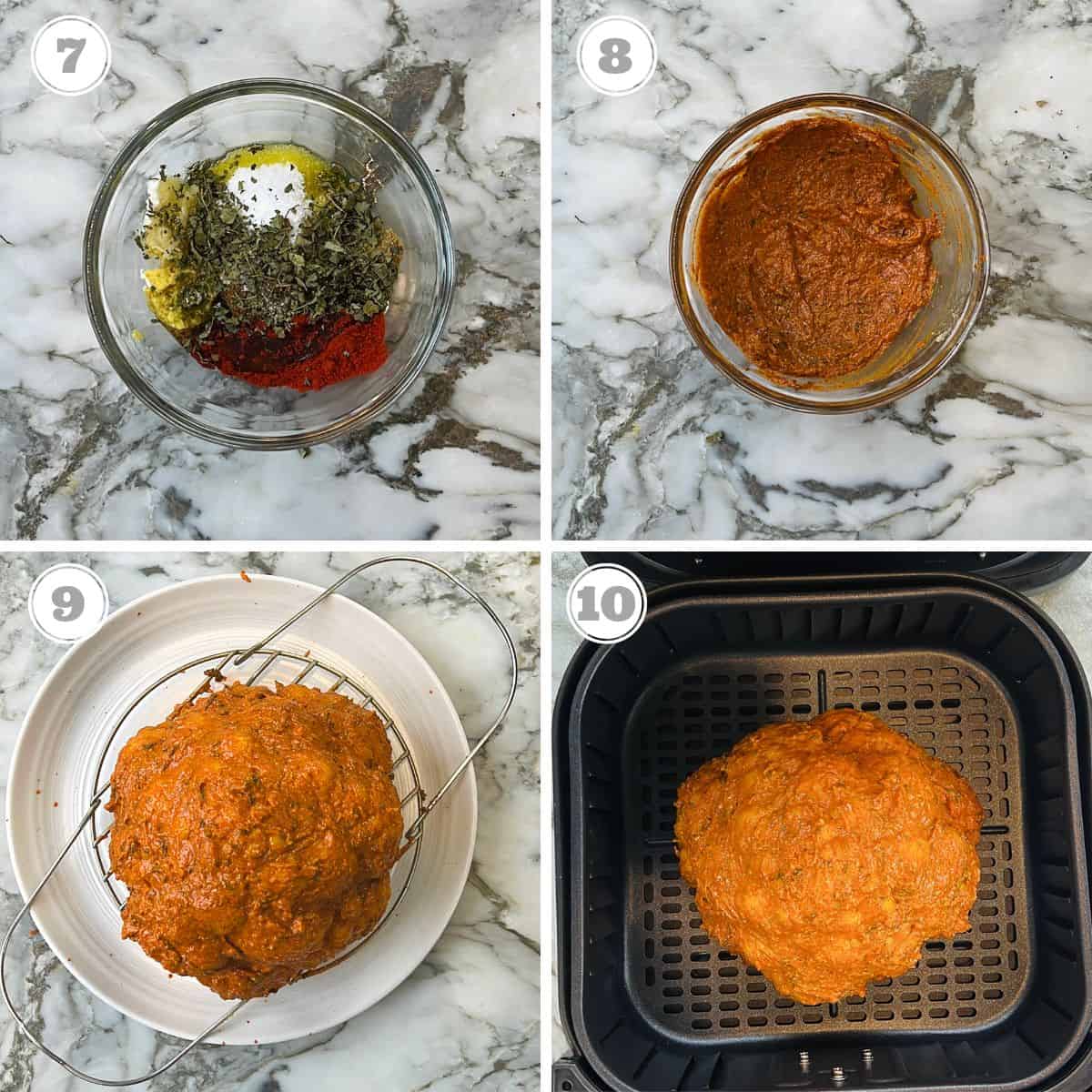 7

8

9

10