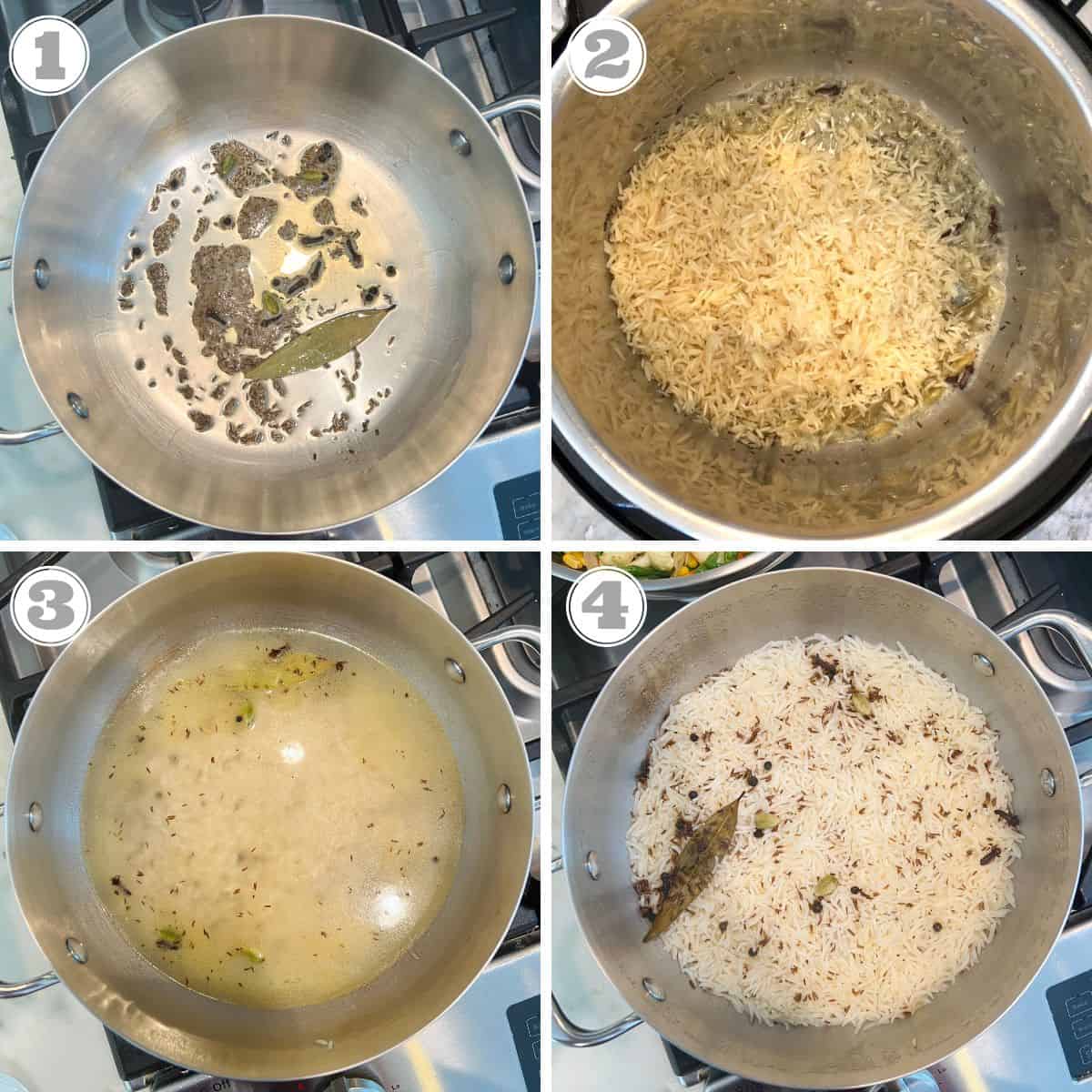 1

2

3

4