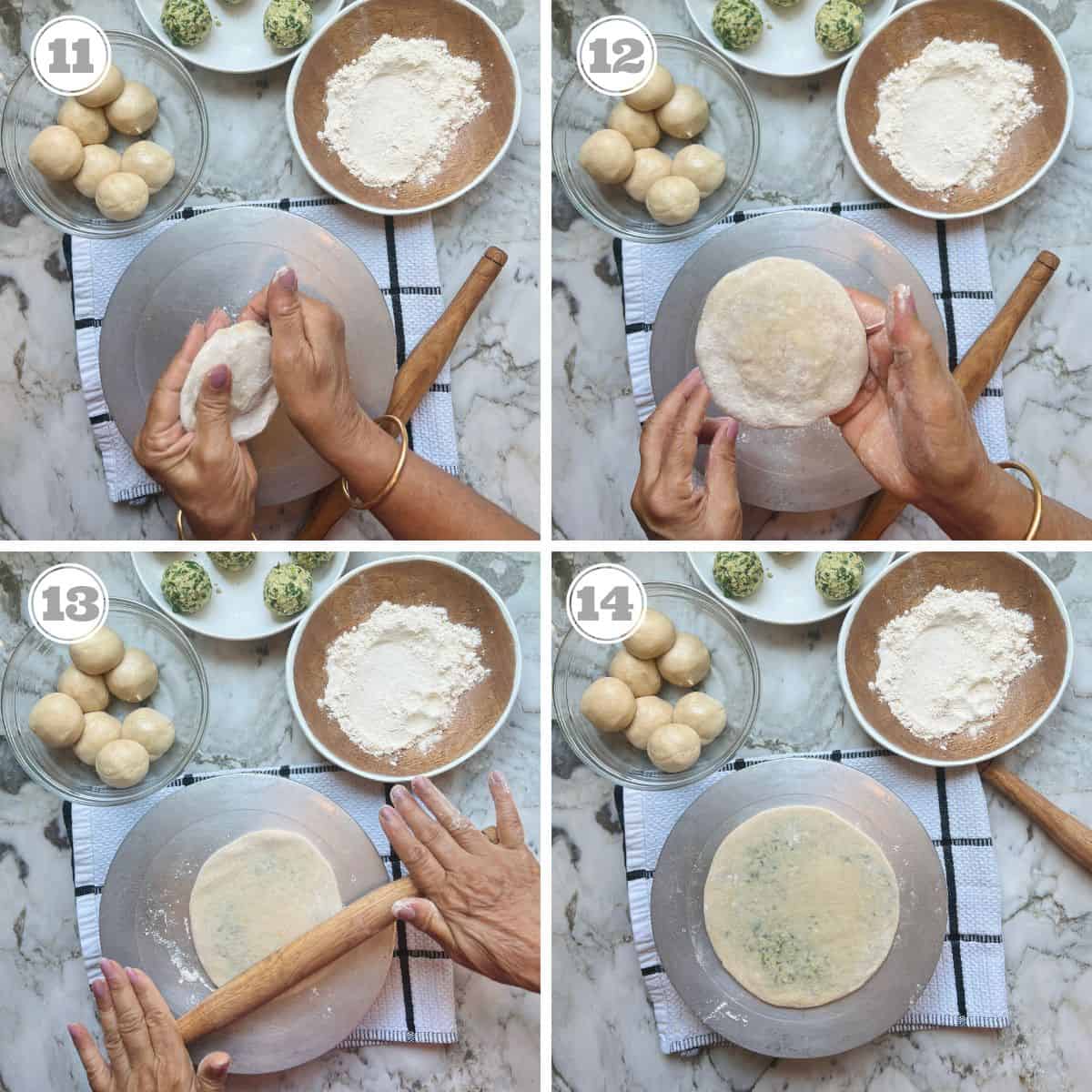 11

12

13

14