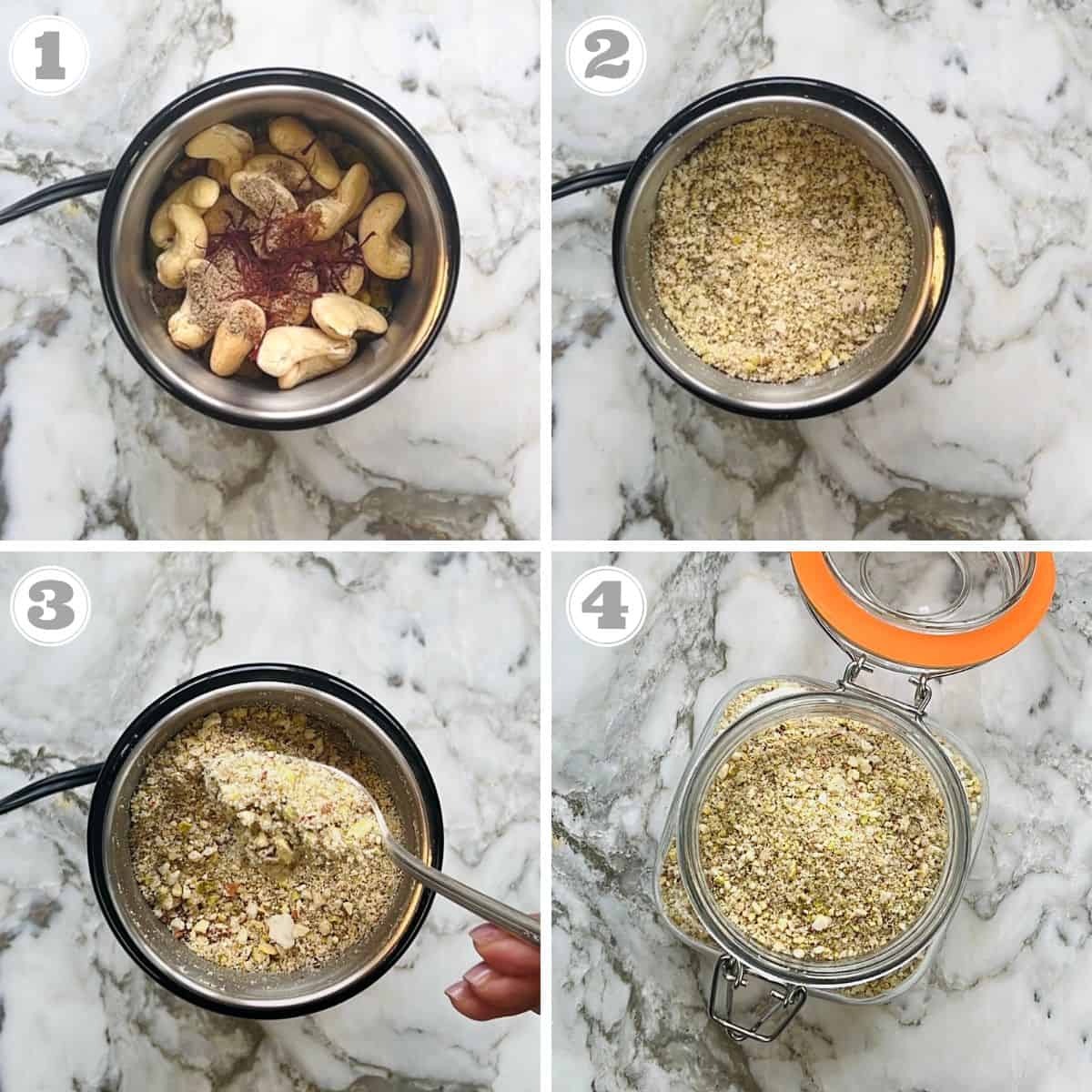 1
2
3
4