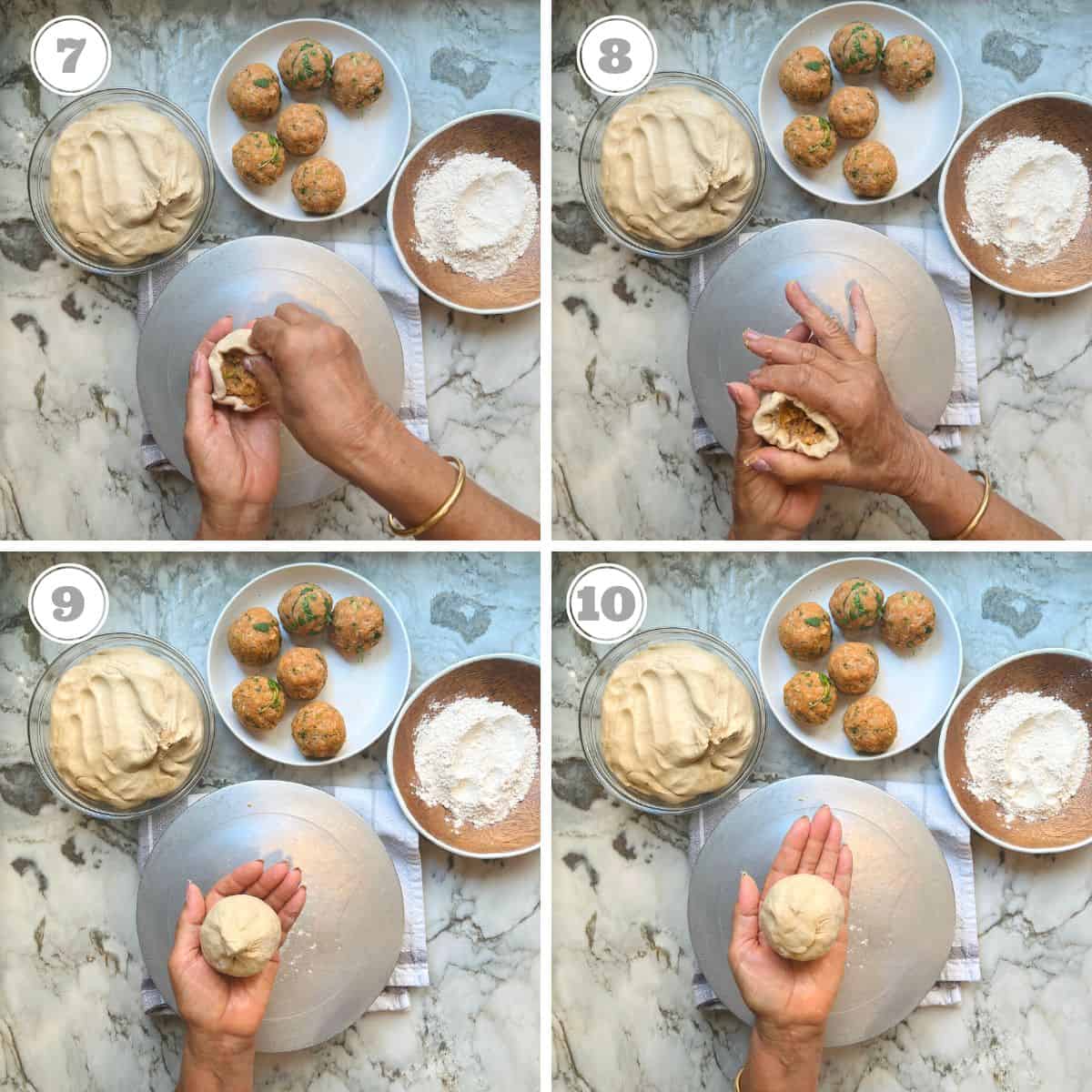 7

8

9

10