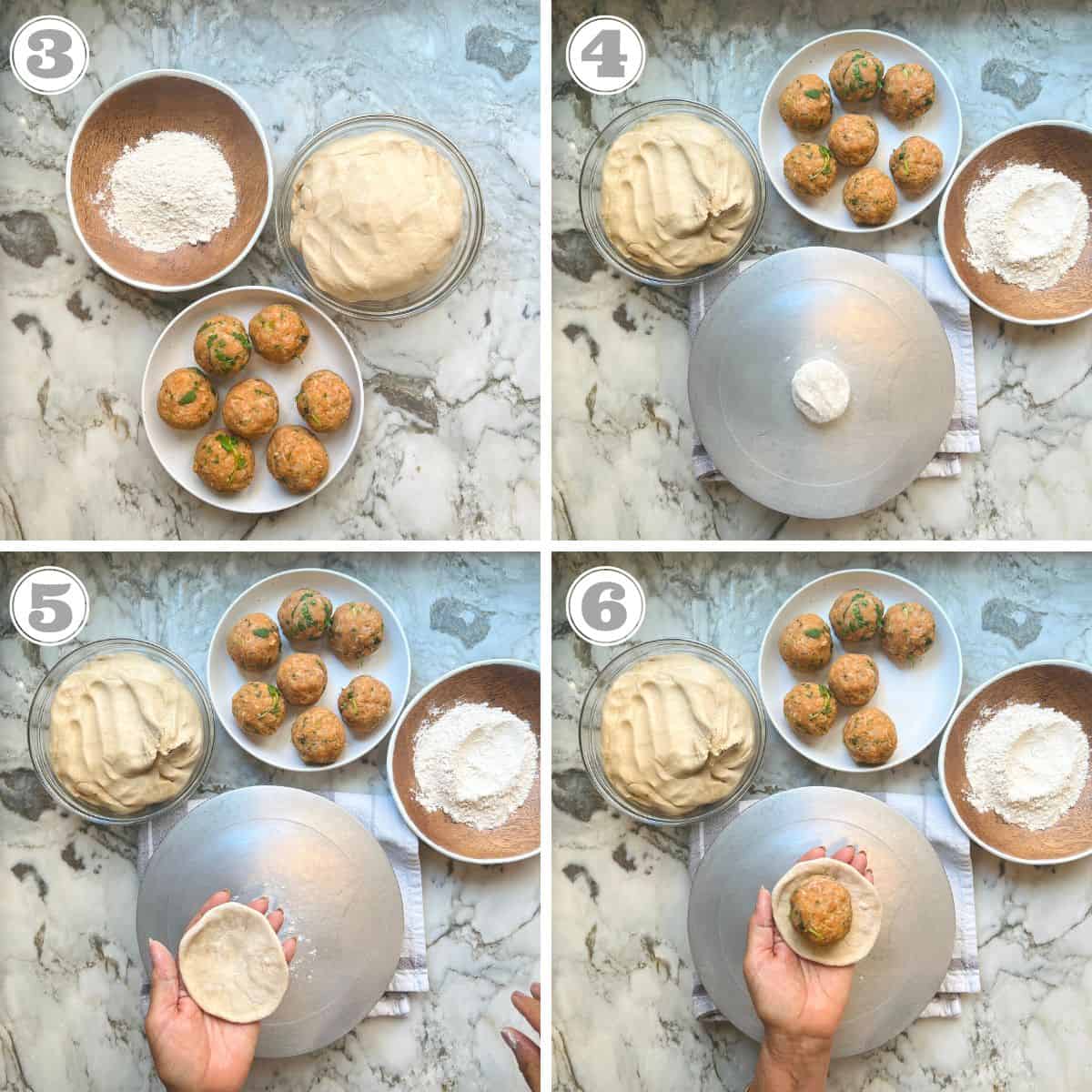 3
4
5
6