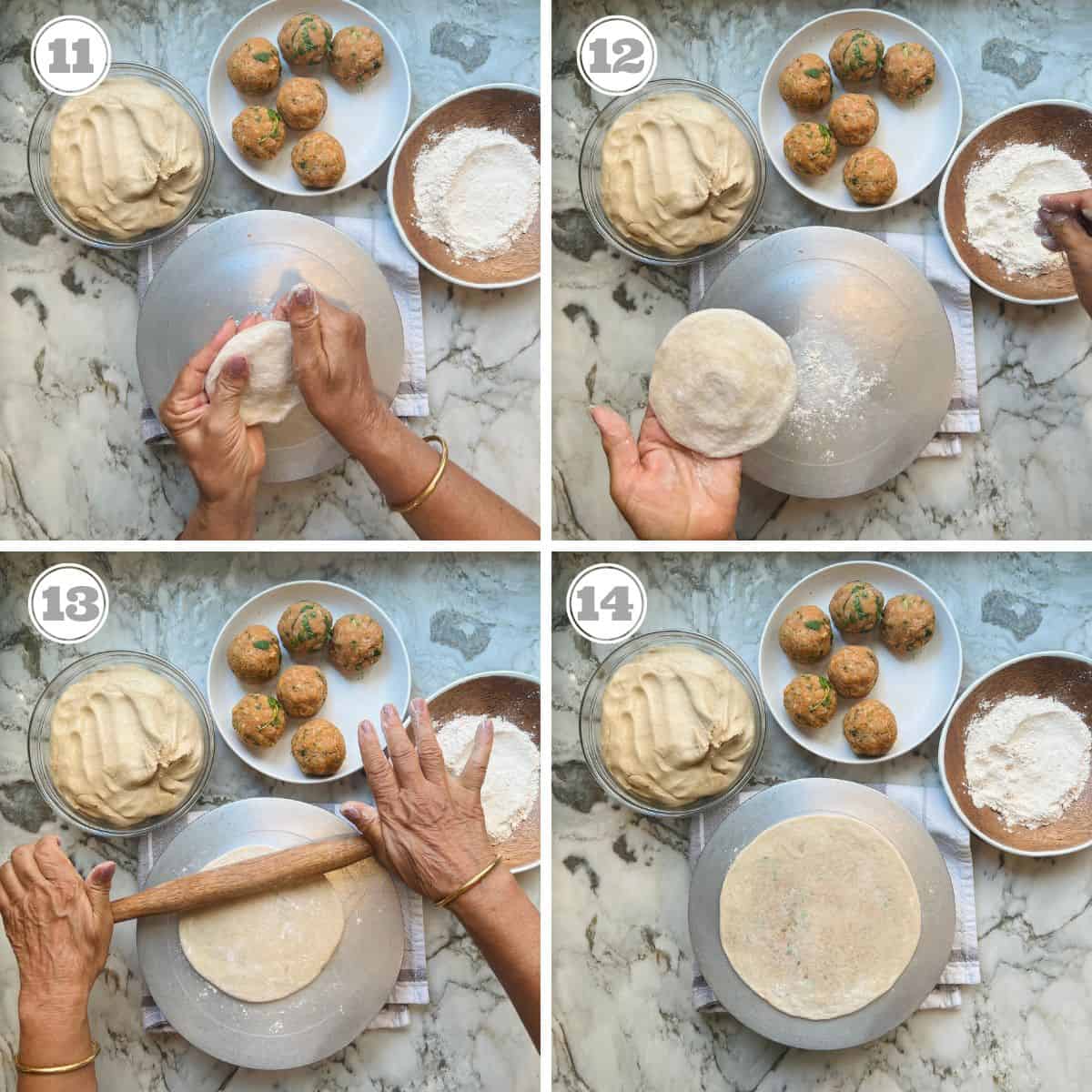 11

12

13

14