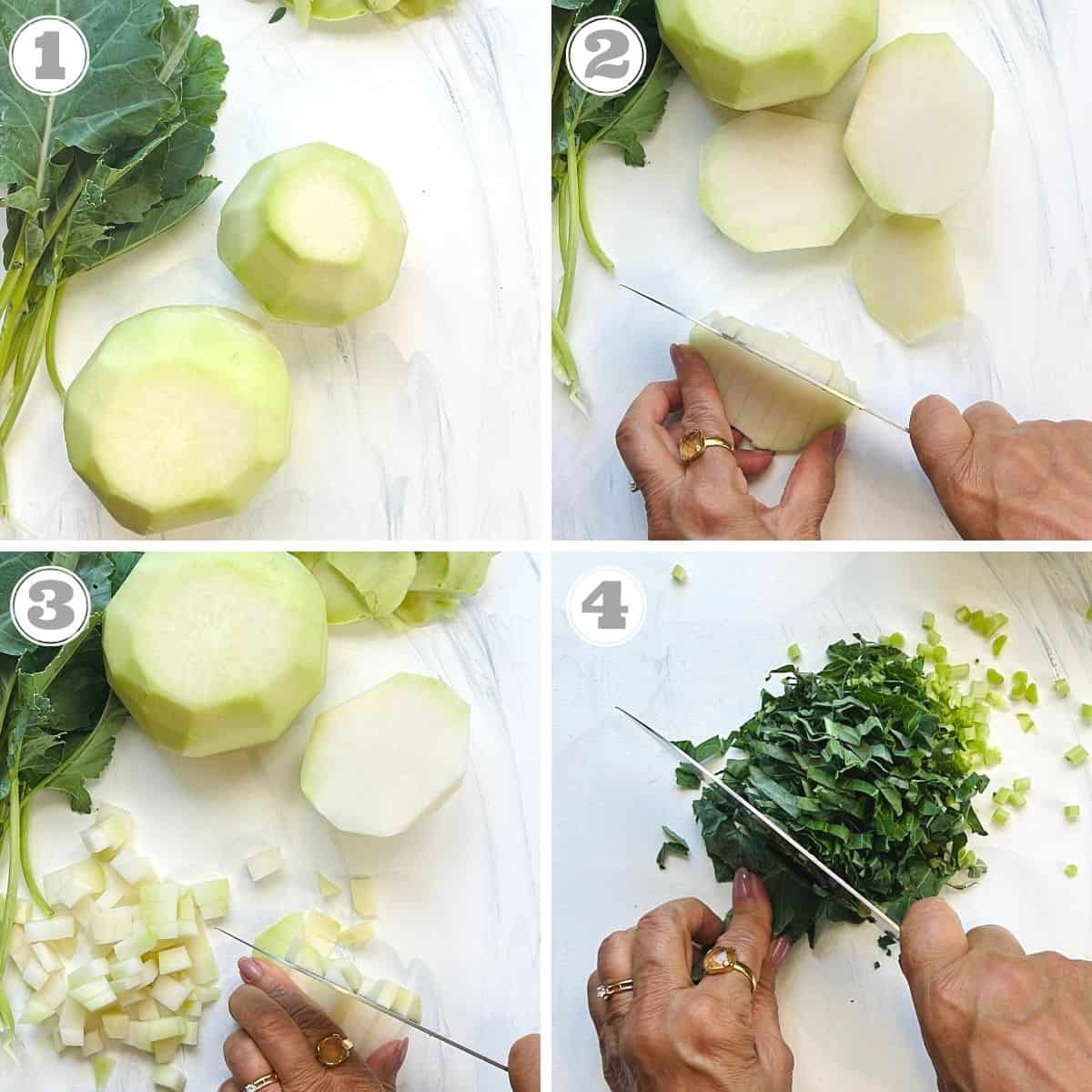 1
2
3
4