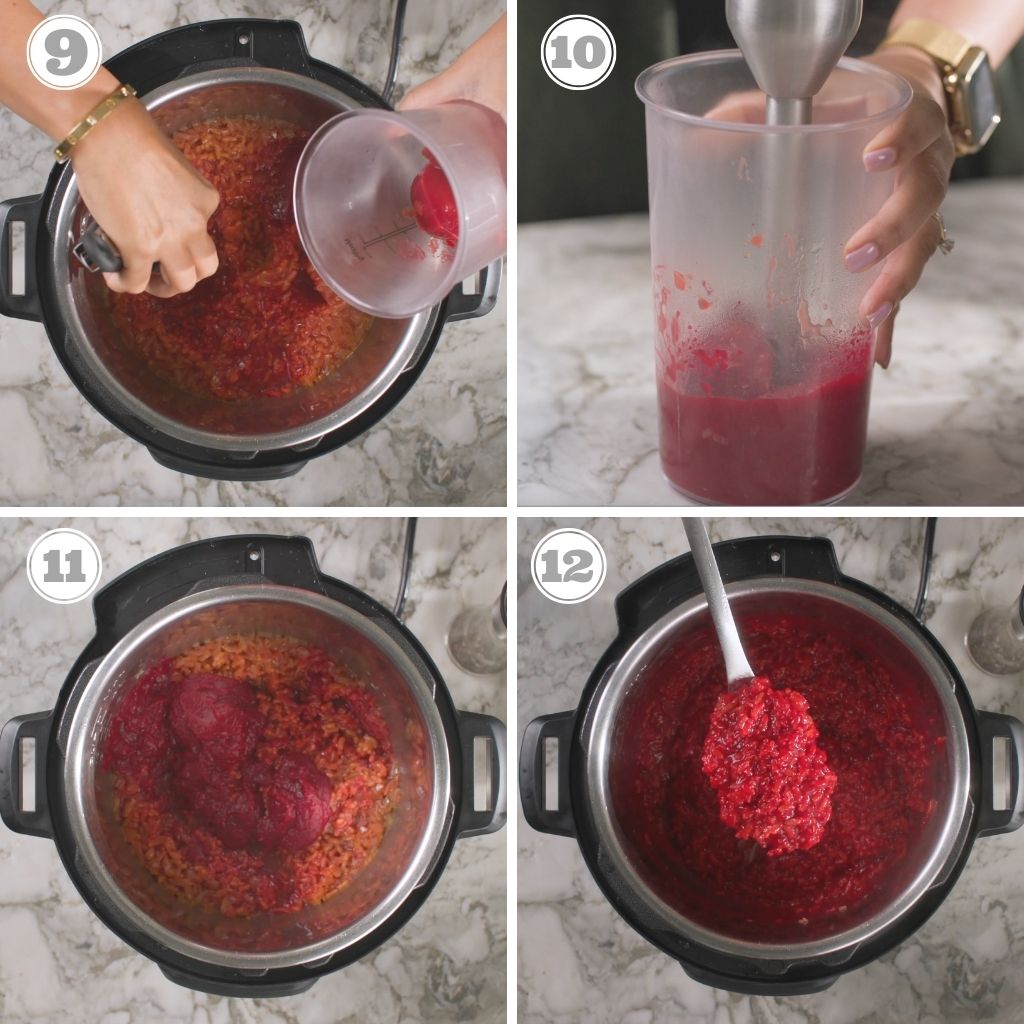 9
10
11
12