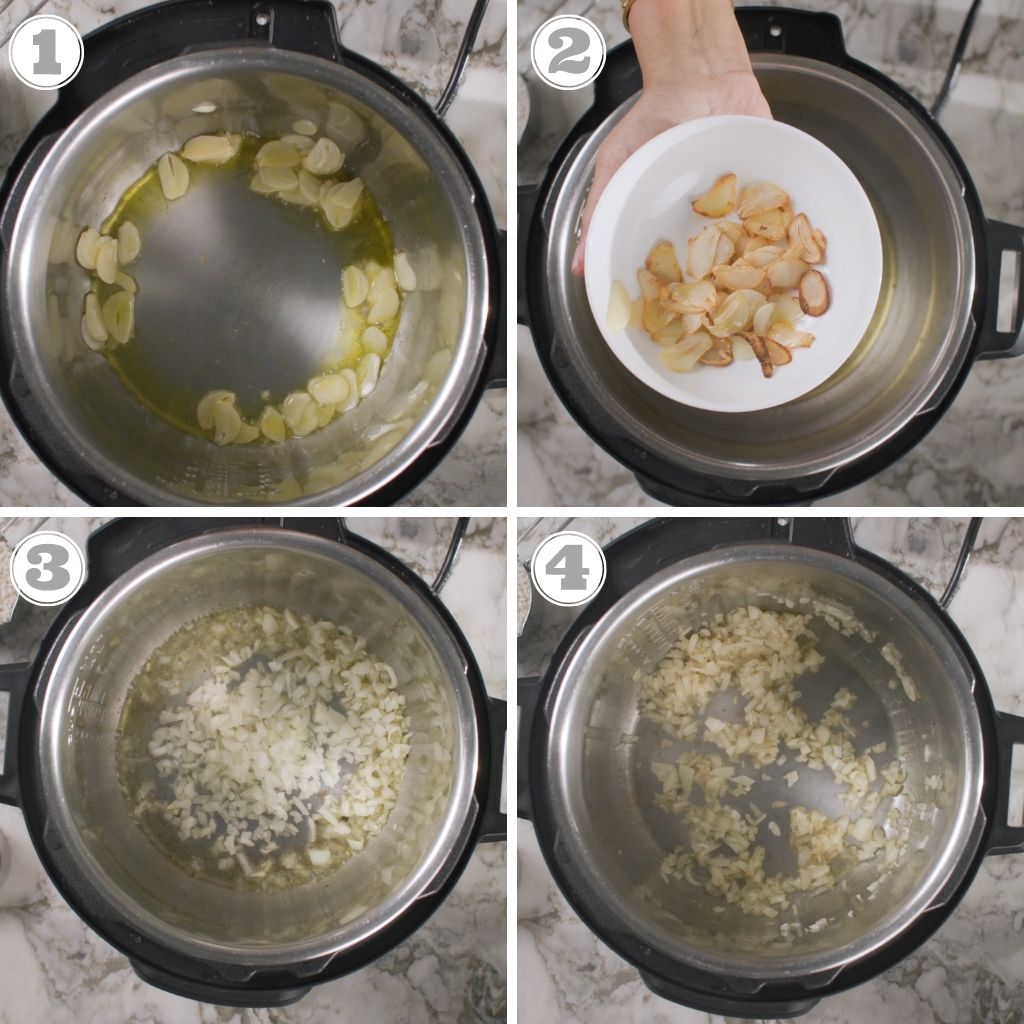 1

2

3

4