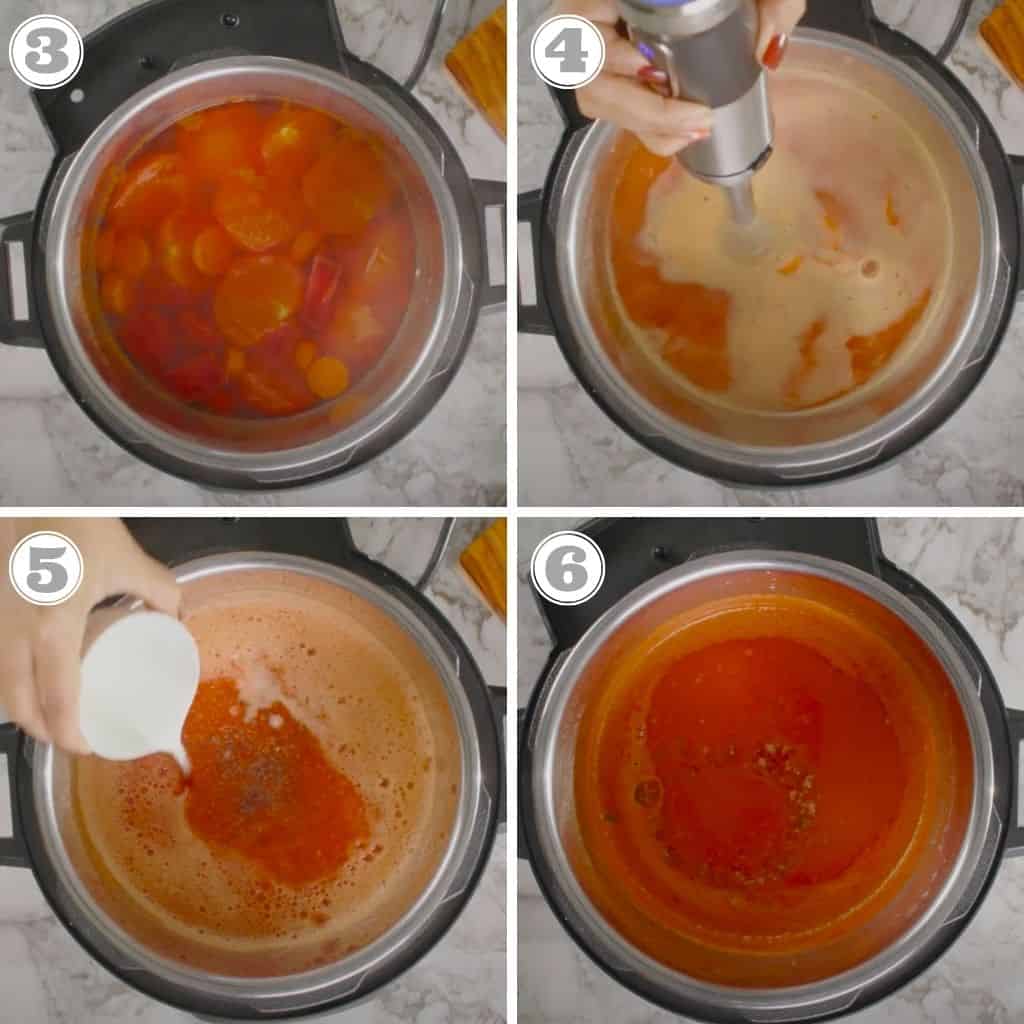 3
4
5
6