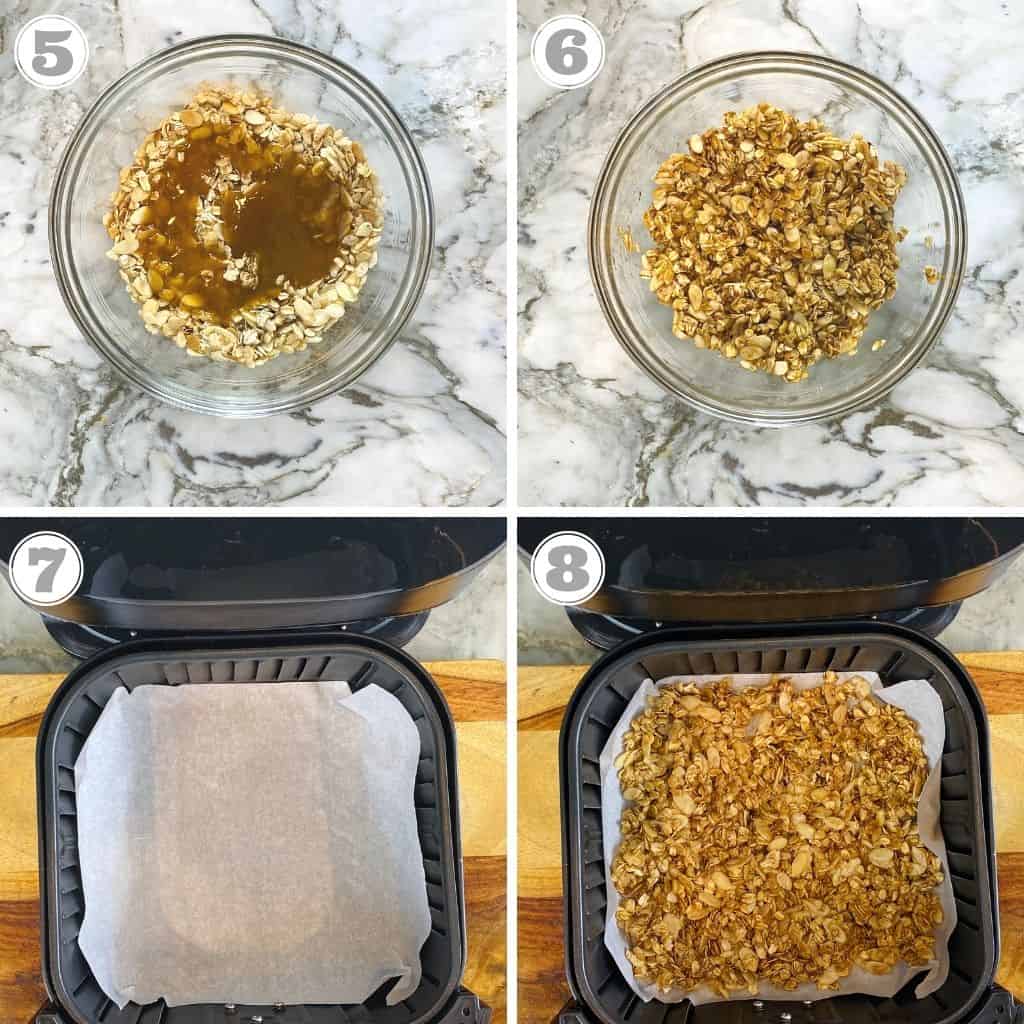 5

6

7

8