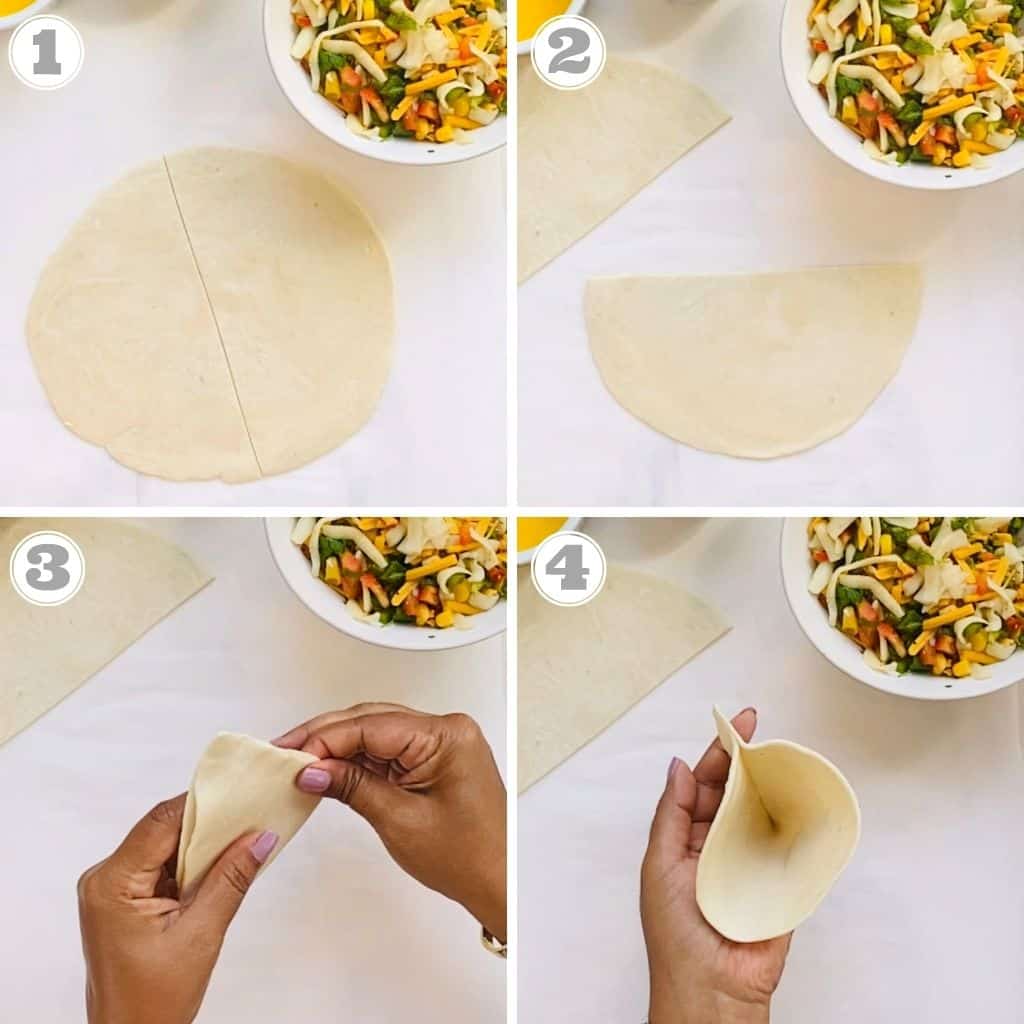 1
2
3
4