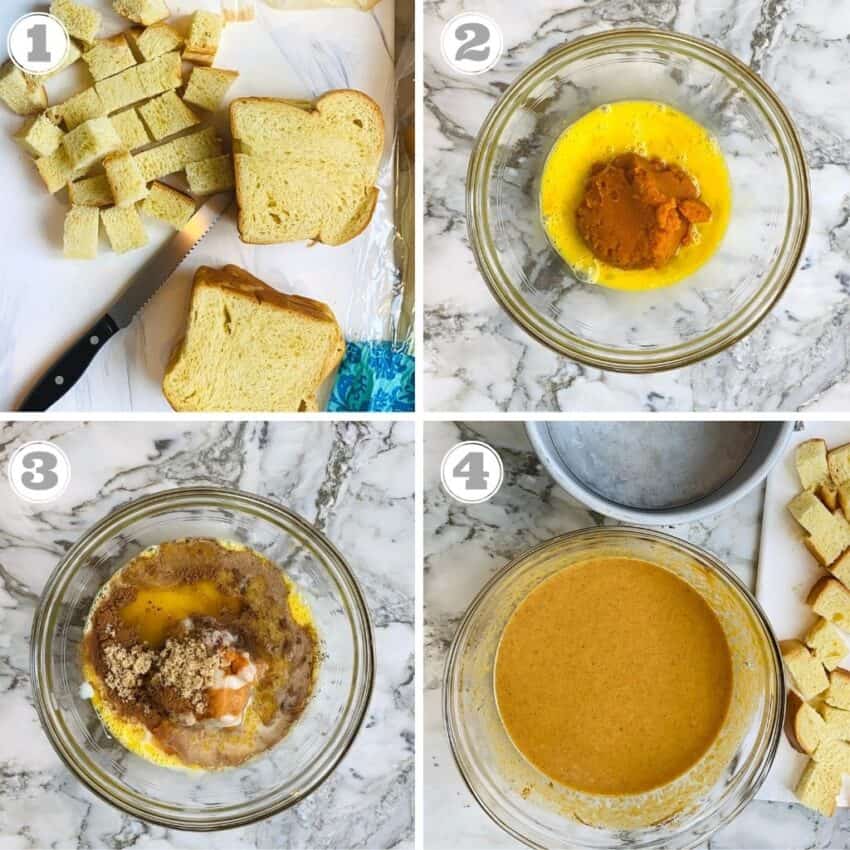 1

2

3

4