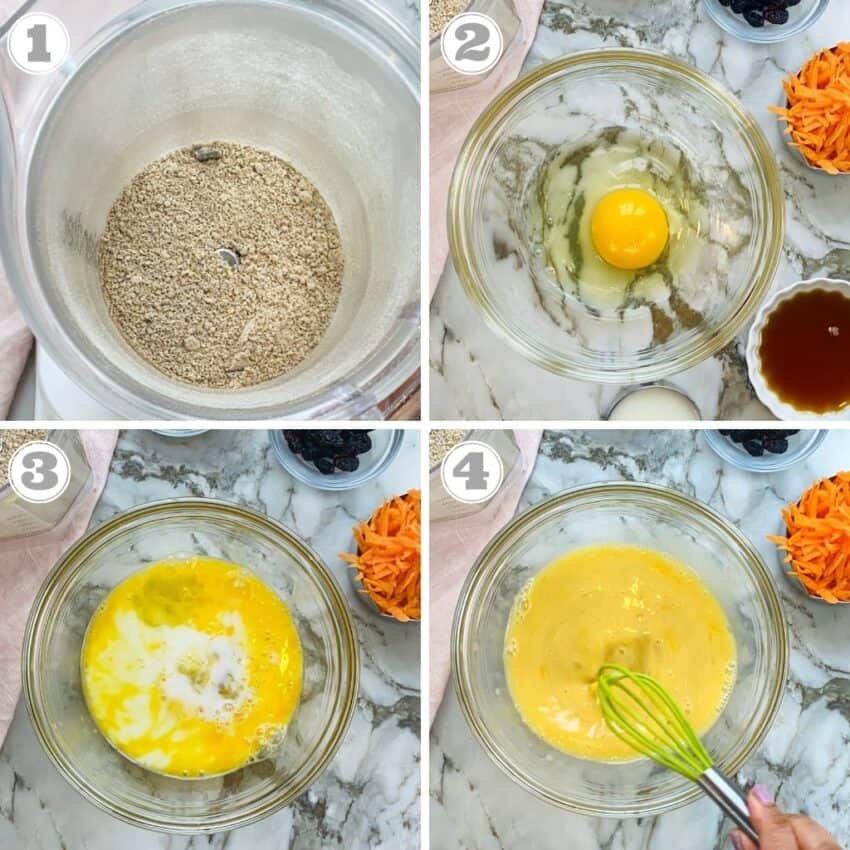 1
2
3
4