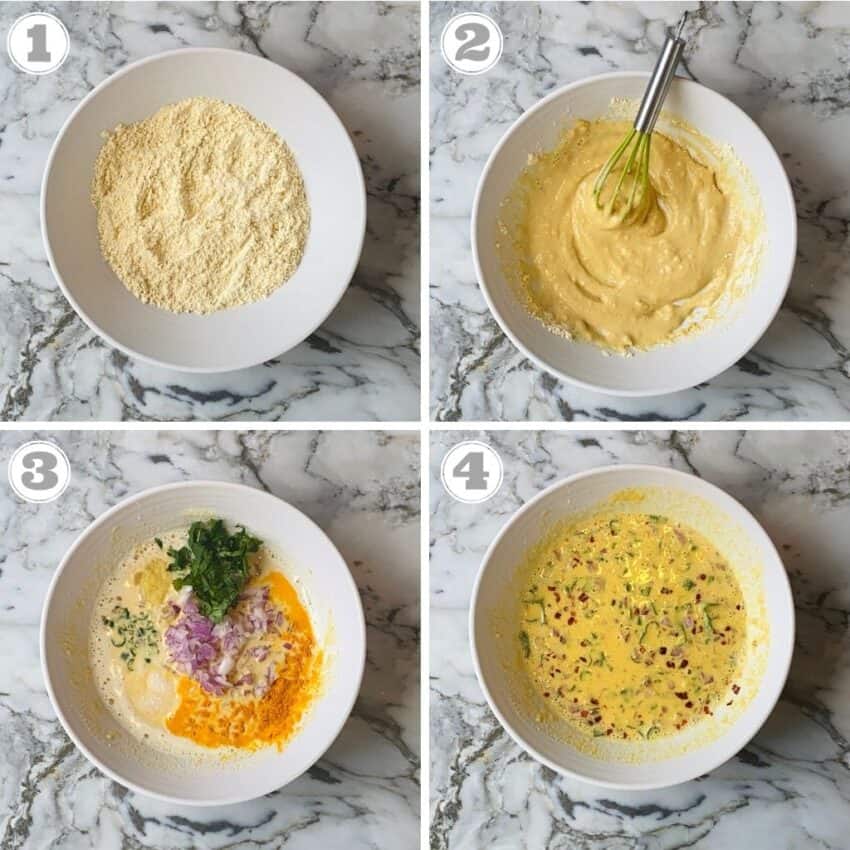 1

2

3

4