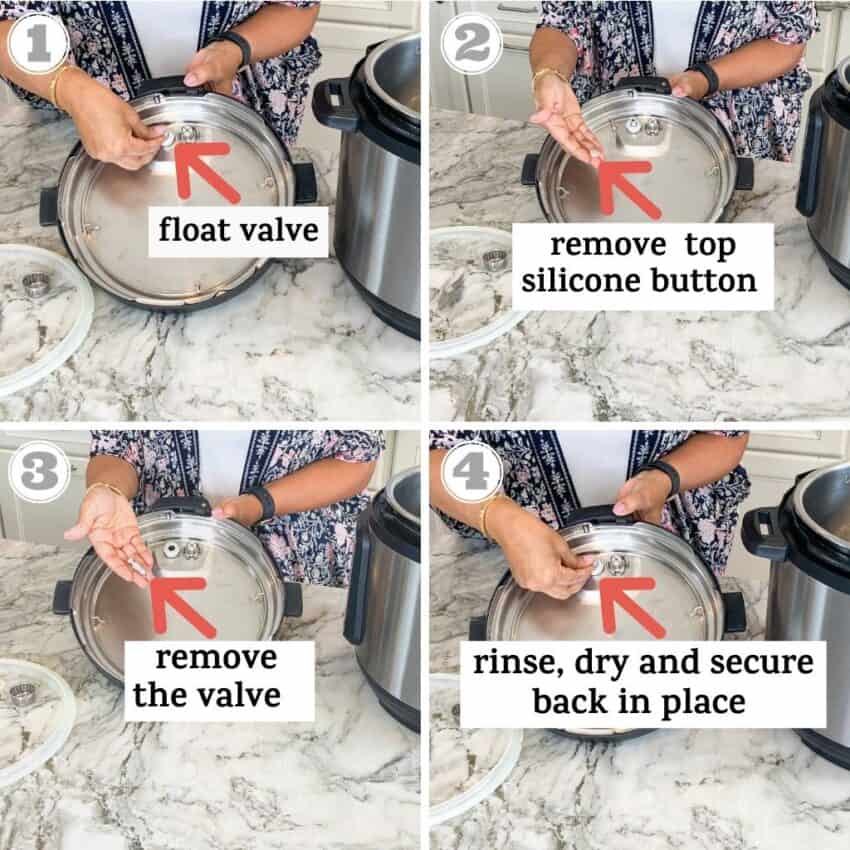 1

float valve

2

remove top silicone button

3

remove the valve

4

rinse, dry and secure back in place