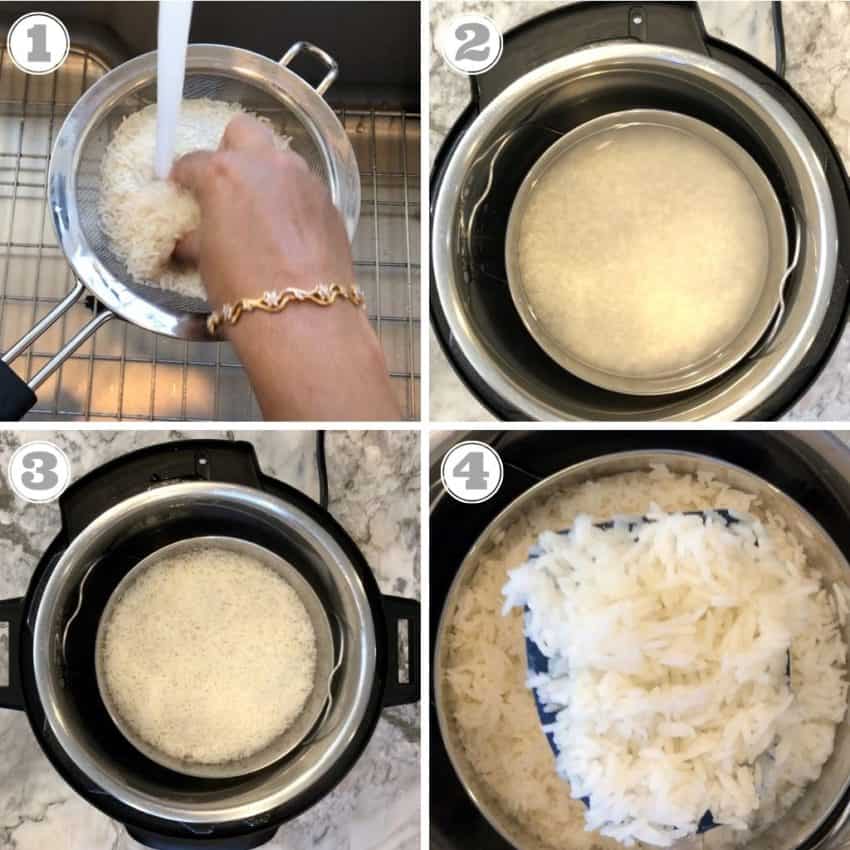 1
2
3
4