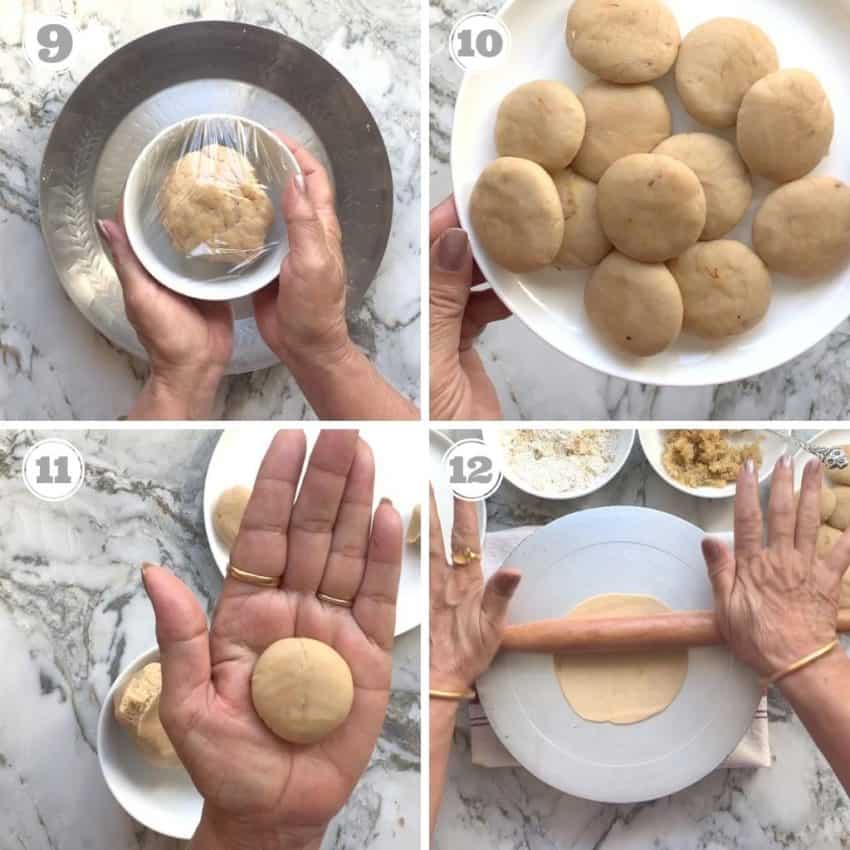 9

10

11

12