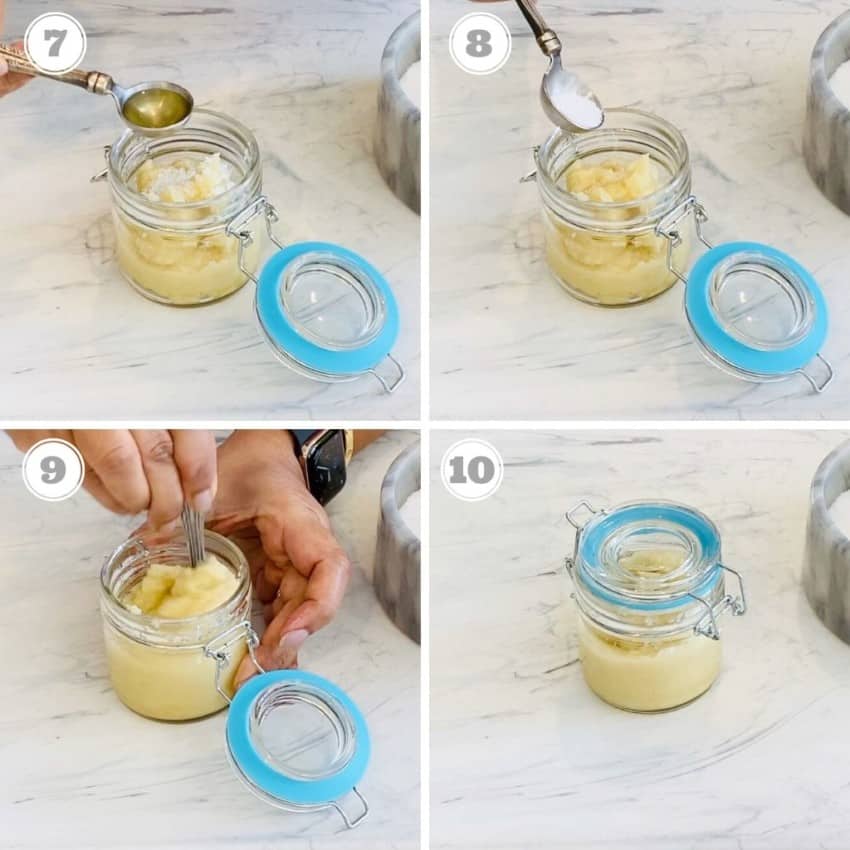 7

8

9

10