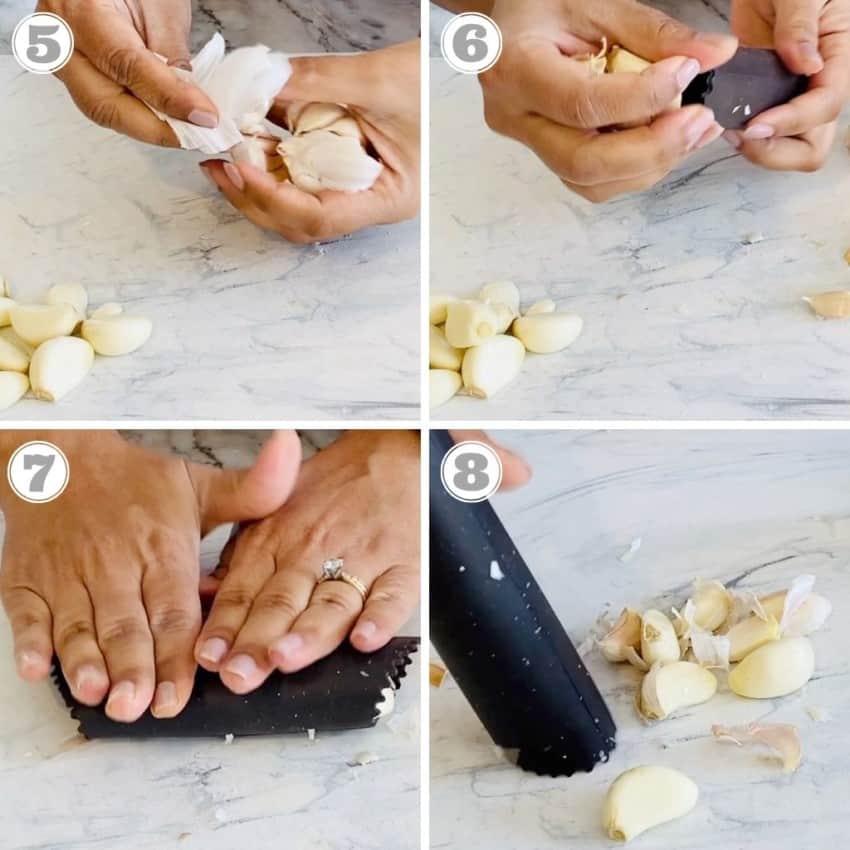 5

6

7

8