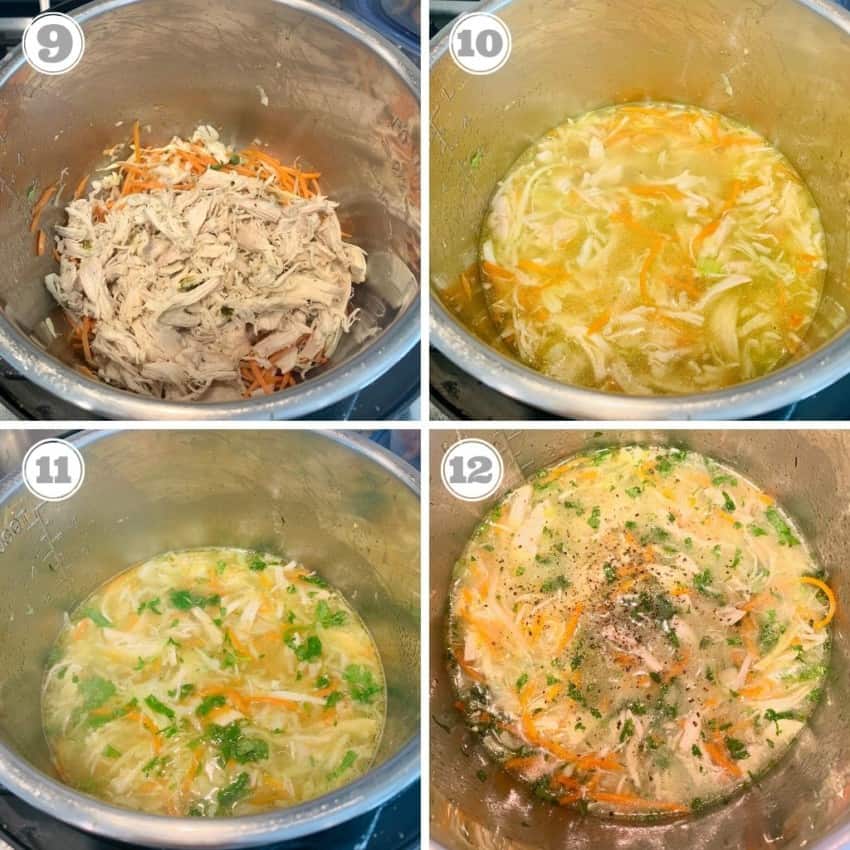 9

10

11

12