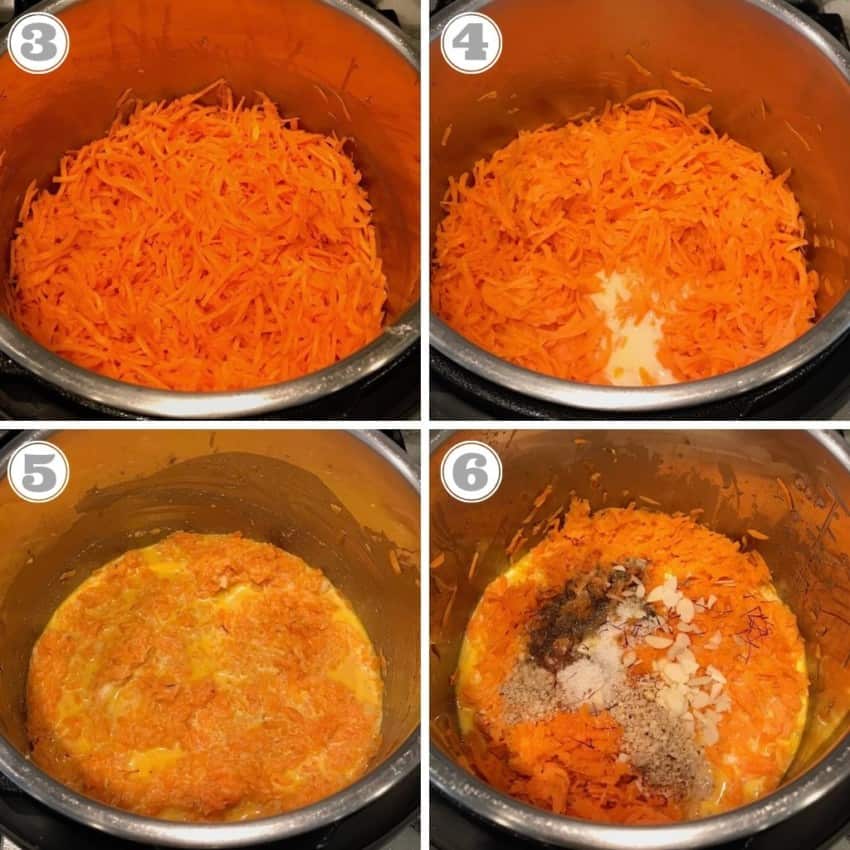 3

4

5

6