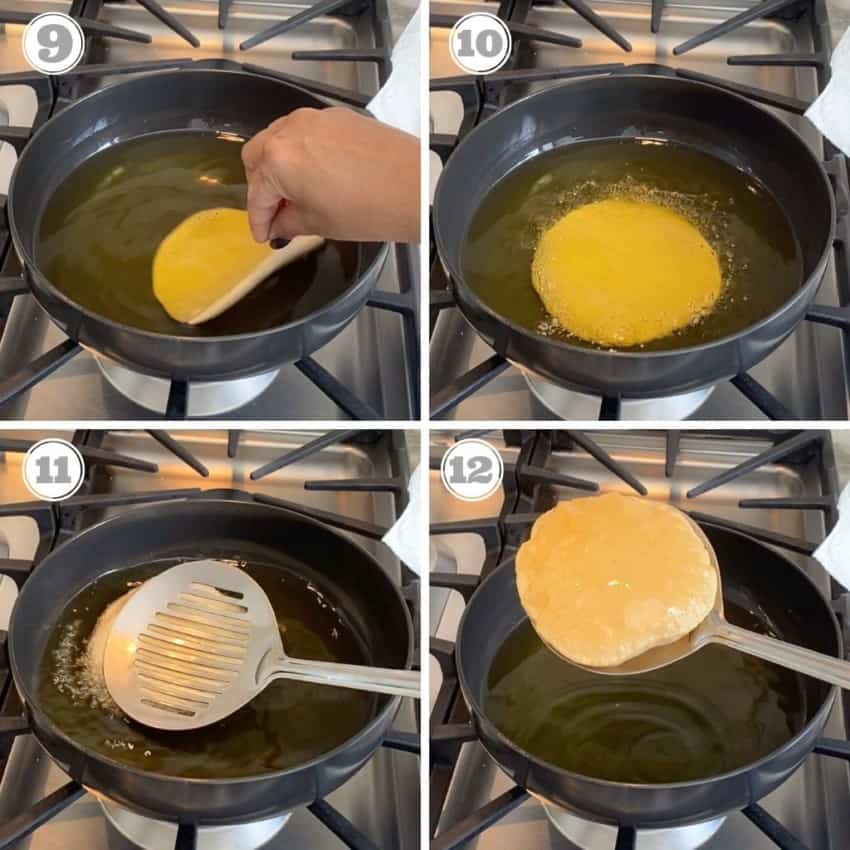 9
10
11
12