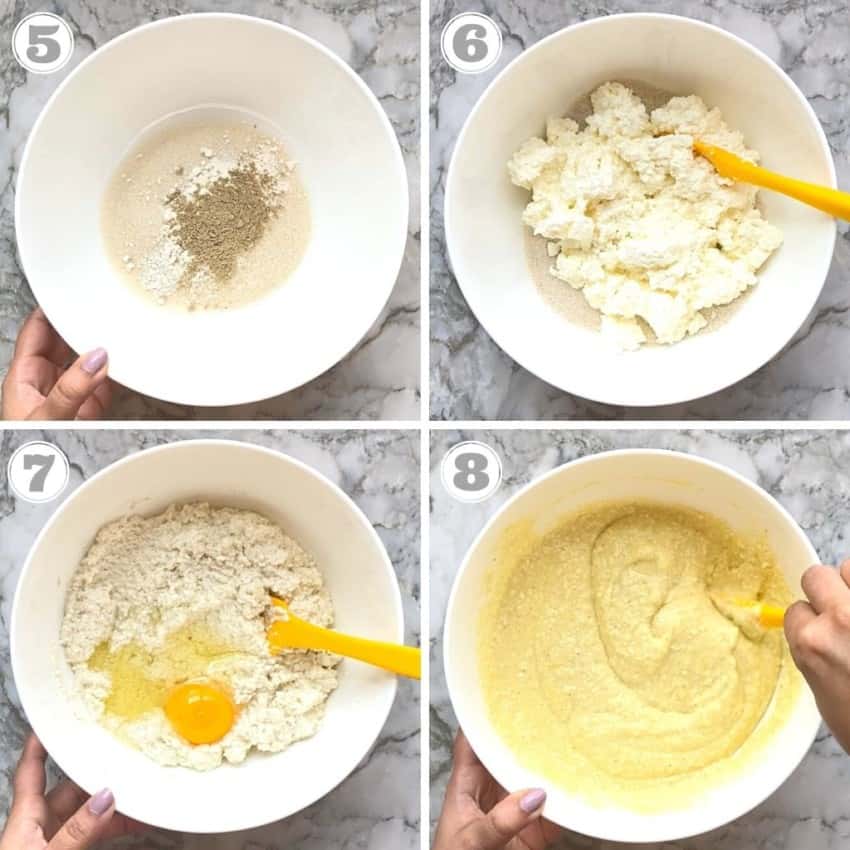 5
6
7
8