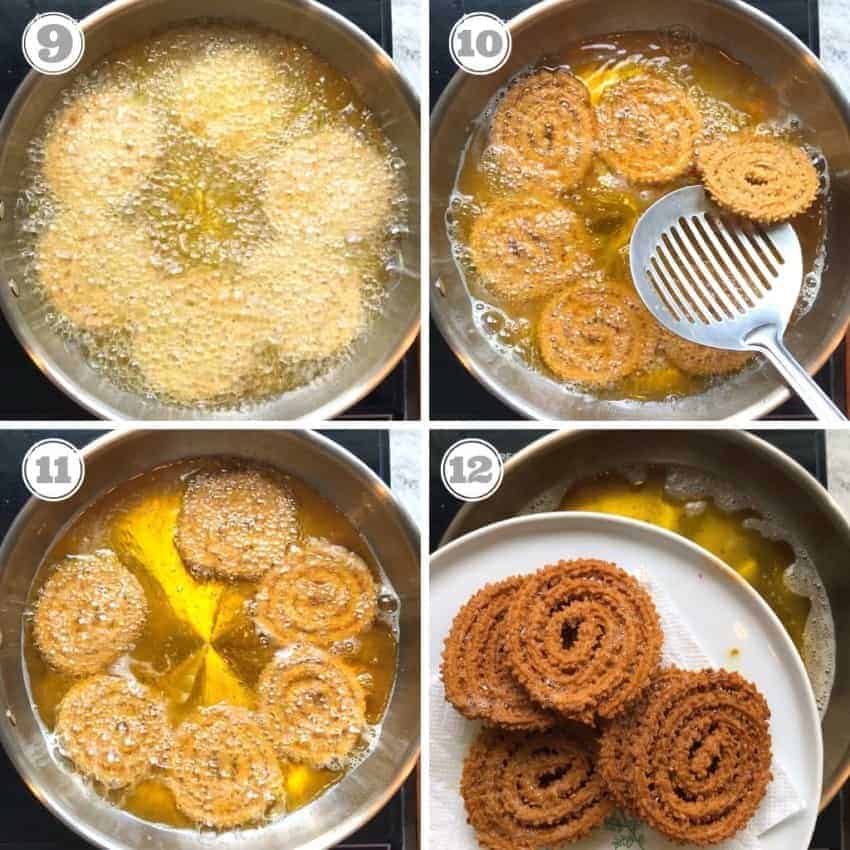 9

10

11

12