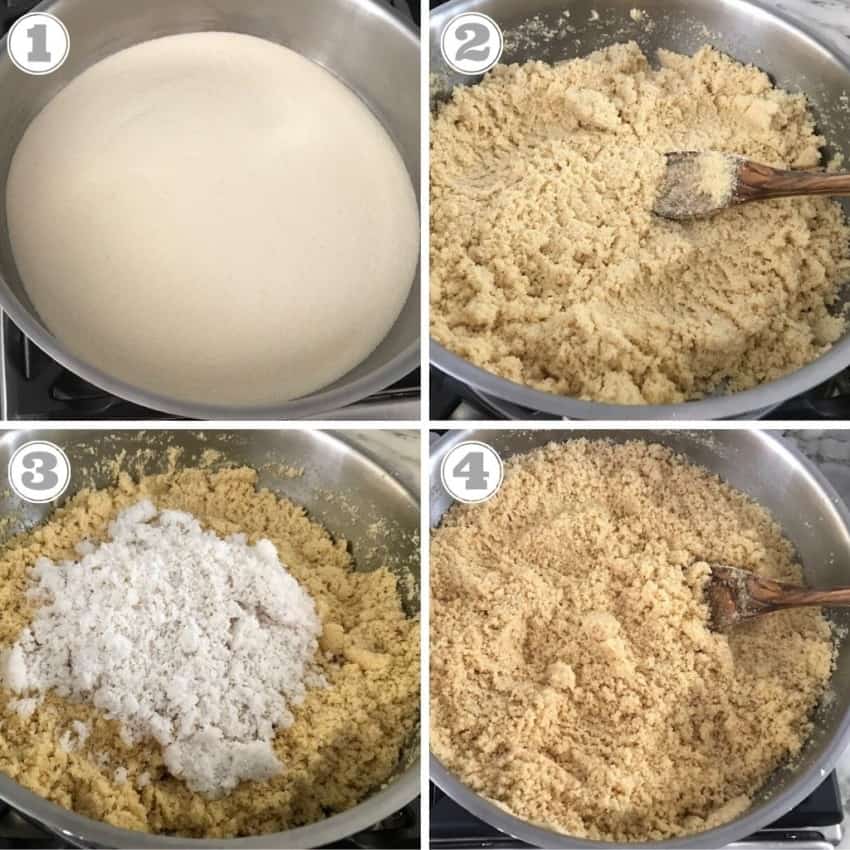 1

2

3

4