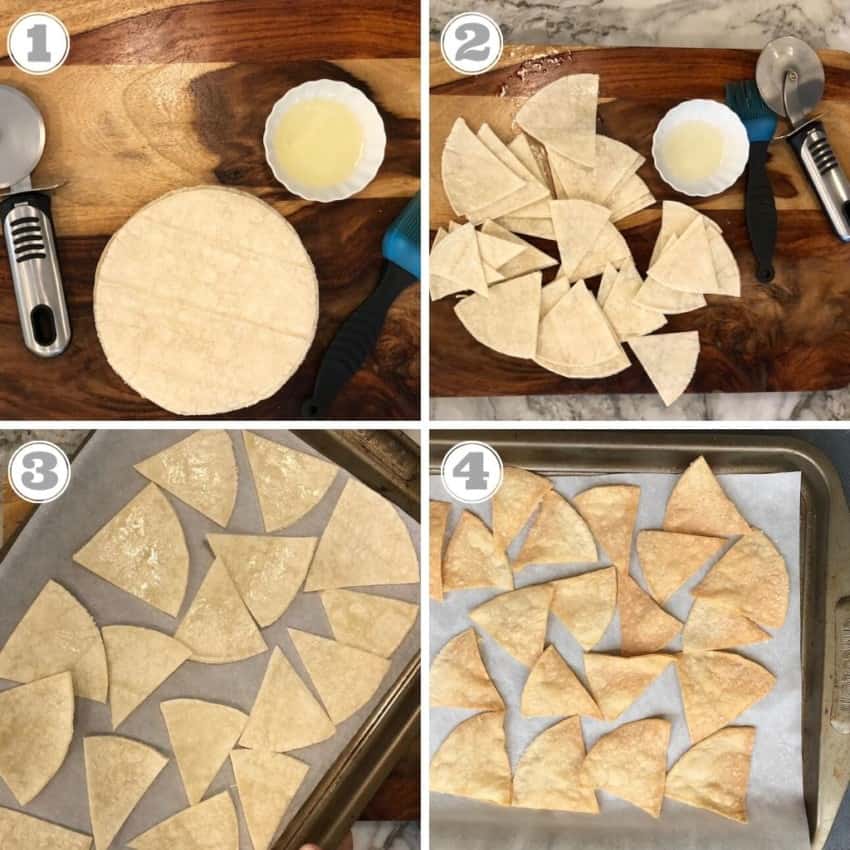 1

2

3

4