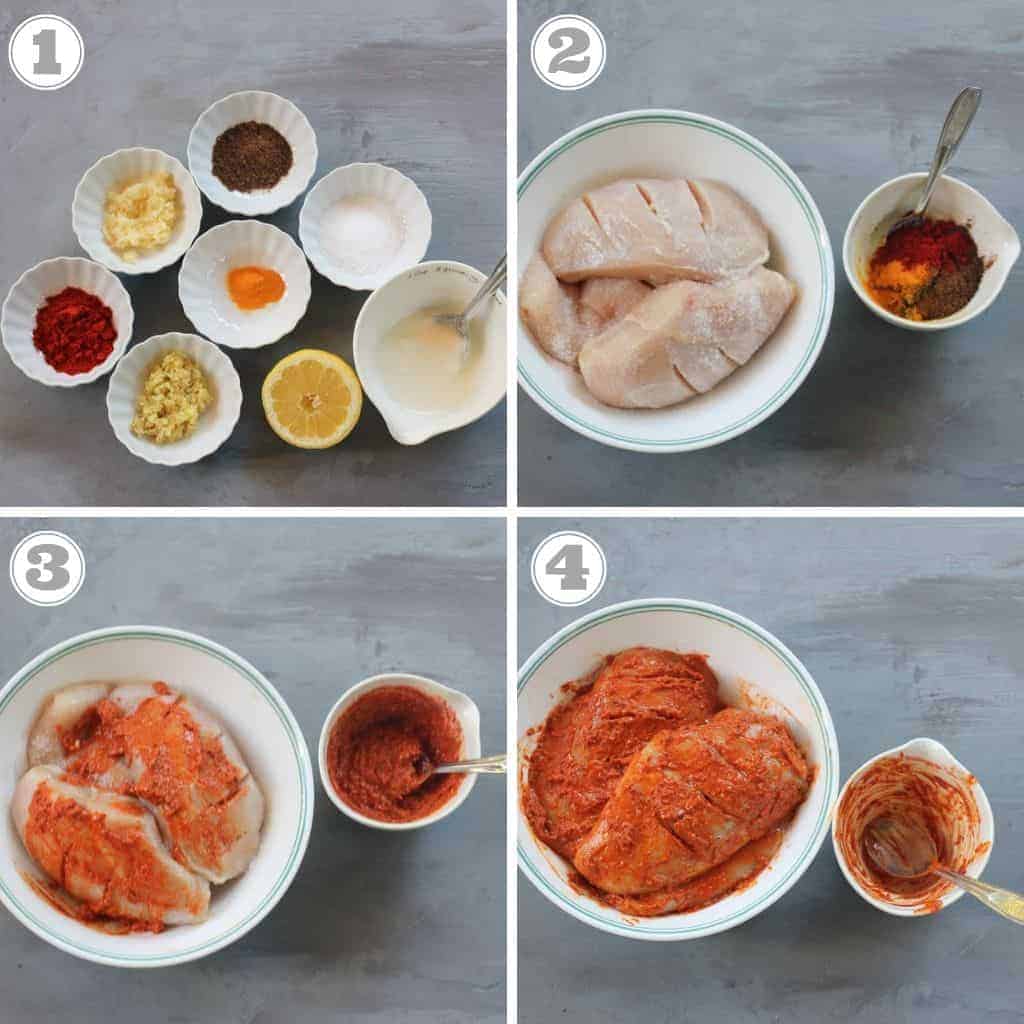 1

2

3

4