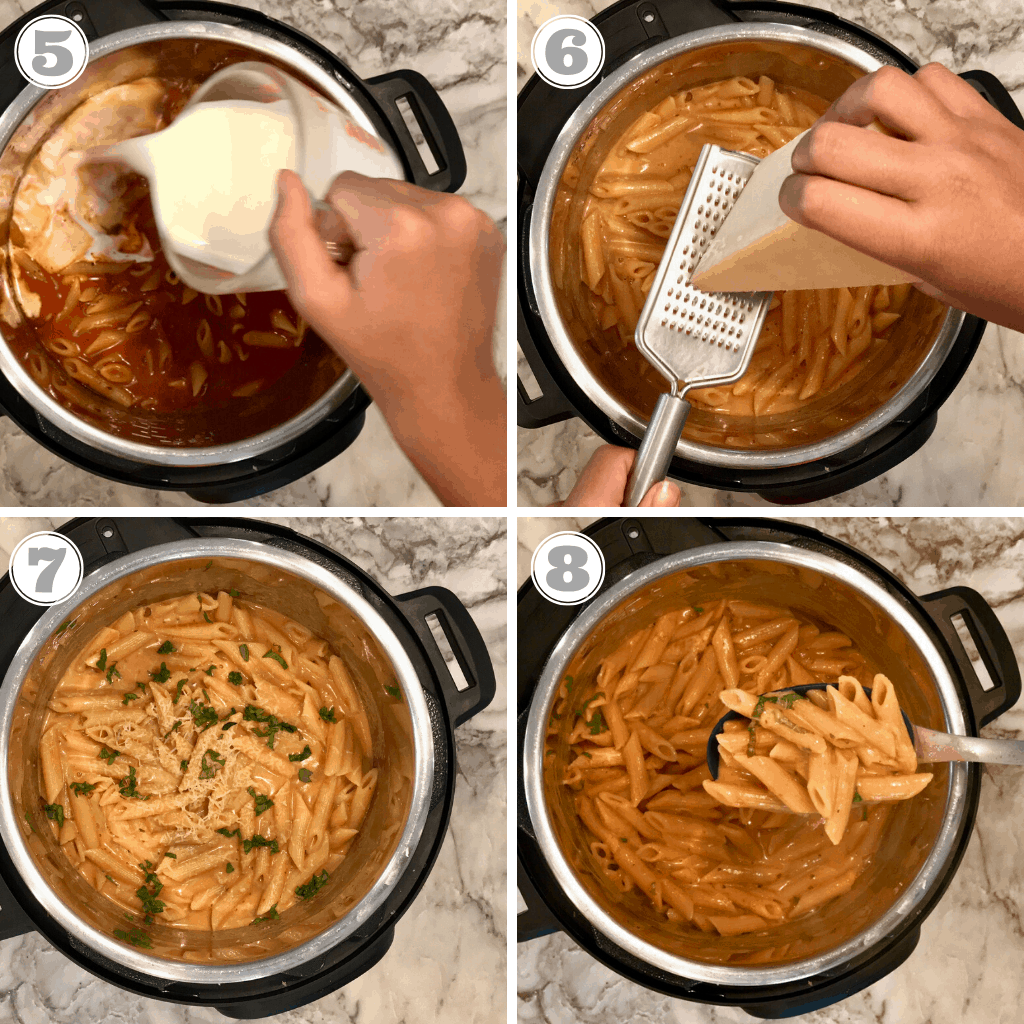 5

6

7

8