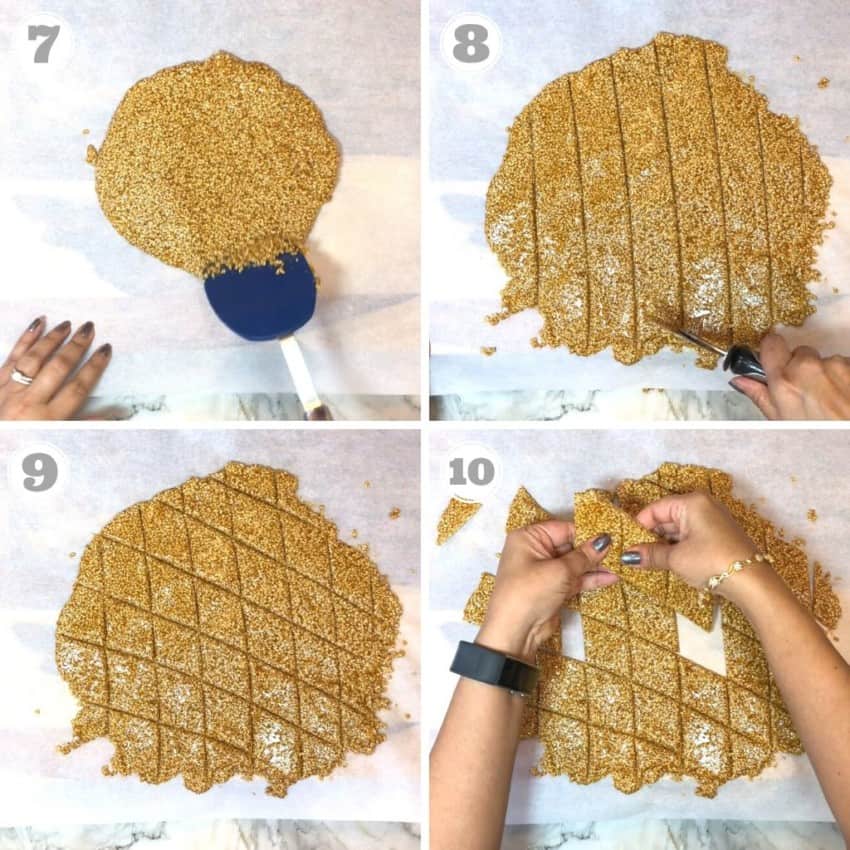 7

8

9

10